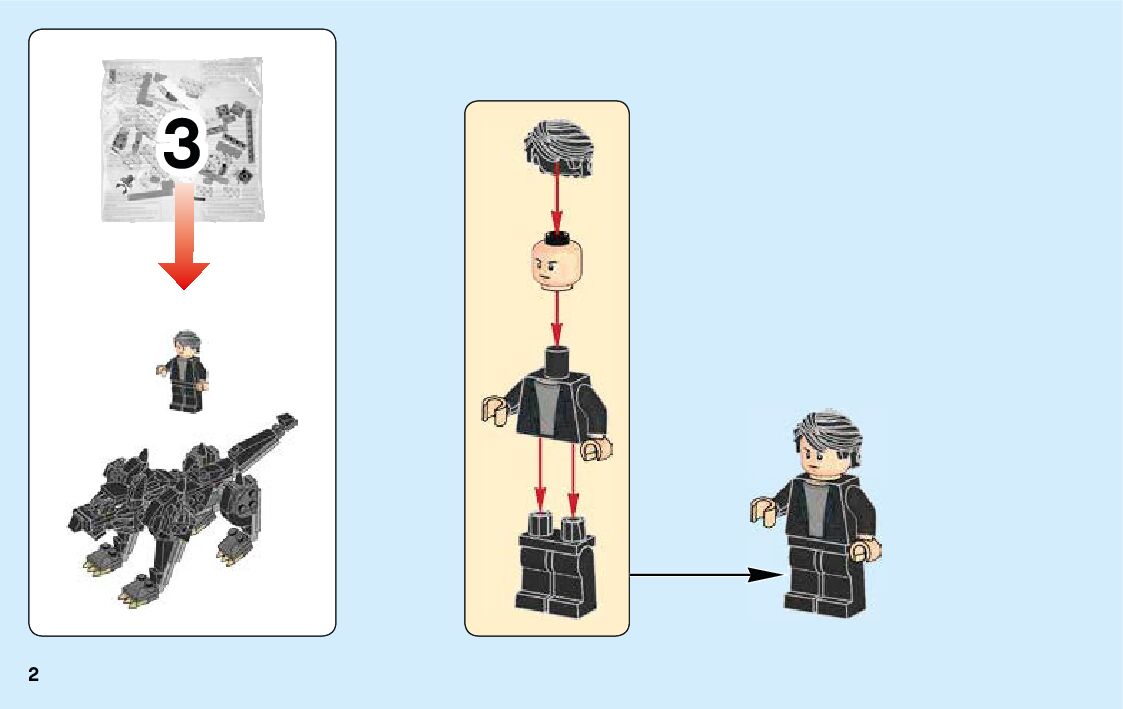 3

2