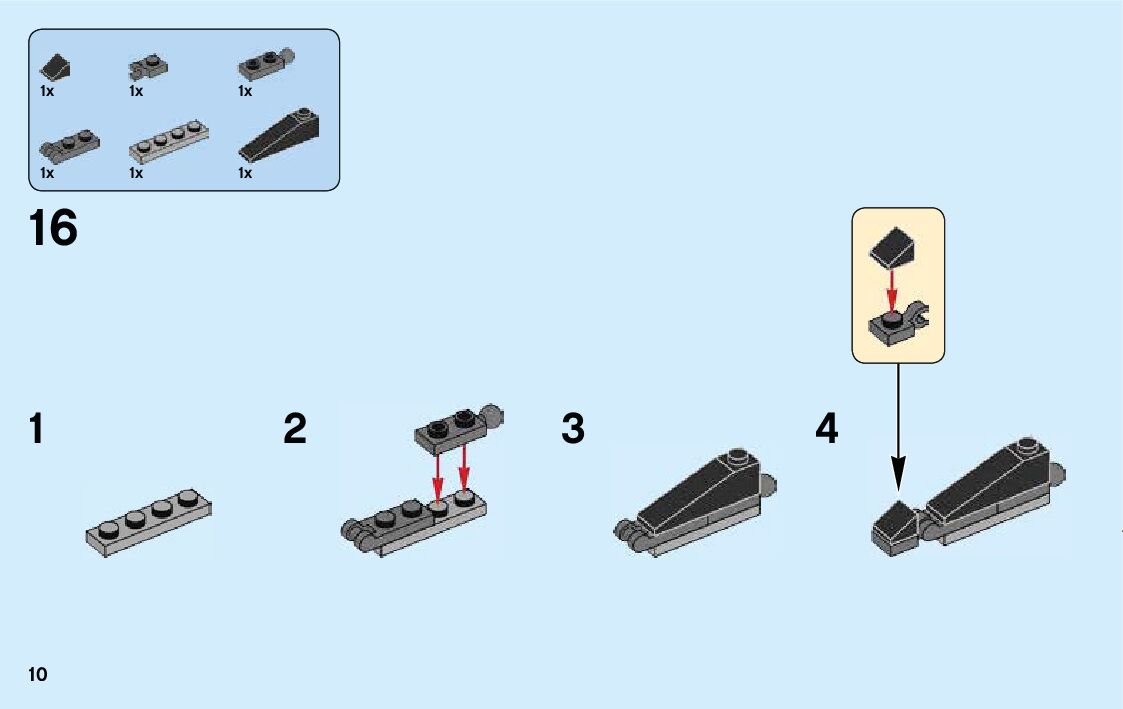 1x
1x
1x
1x
1x
1x

16

1

2

3

4

10