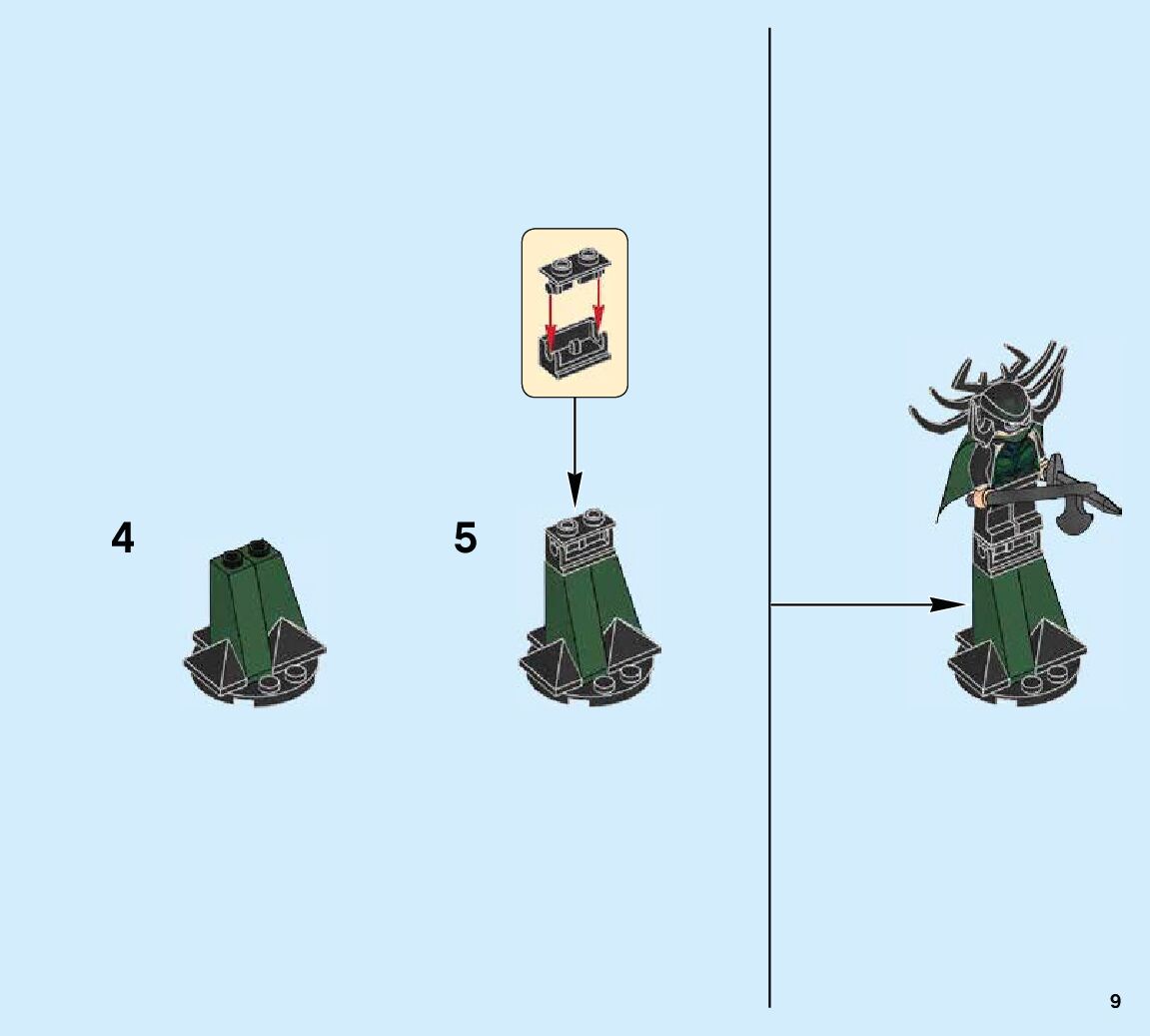 4

5

9