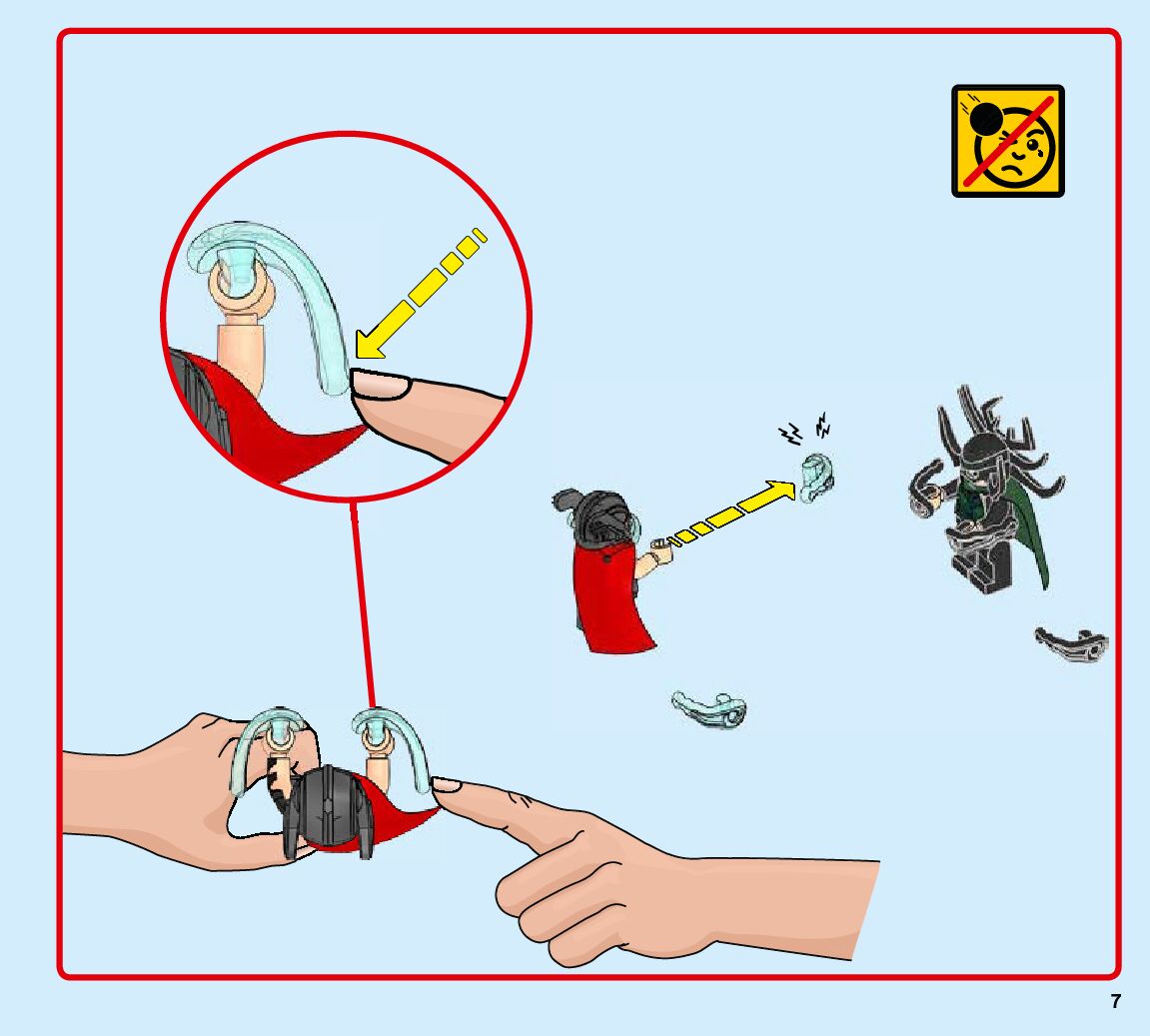 7