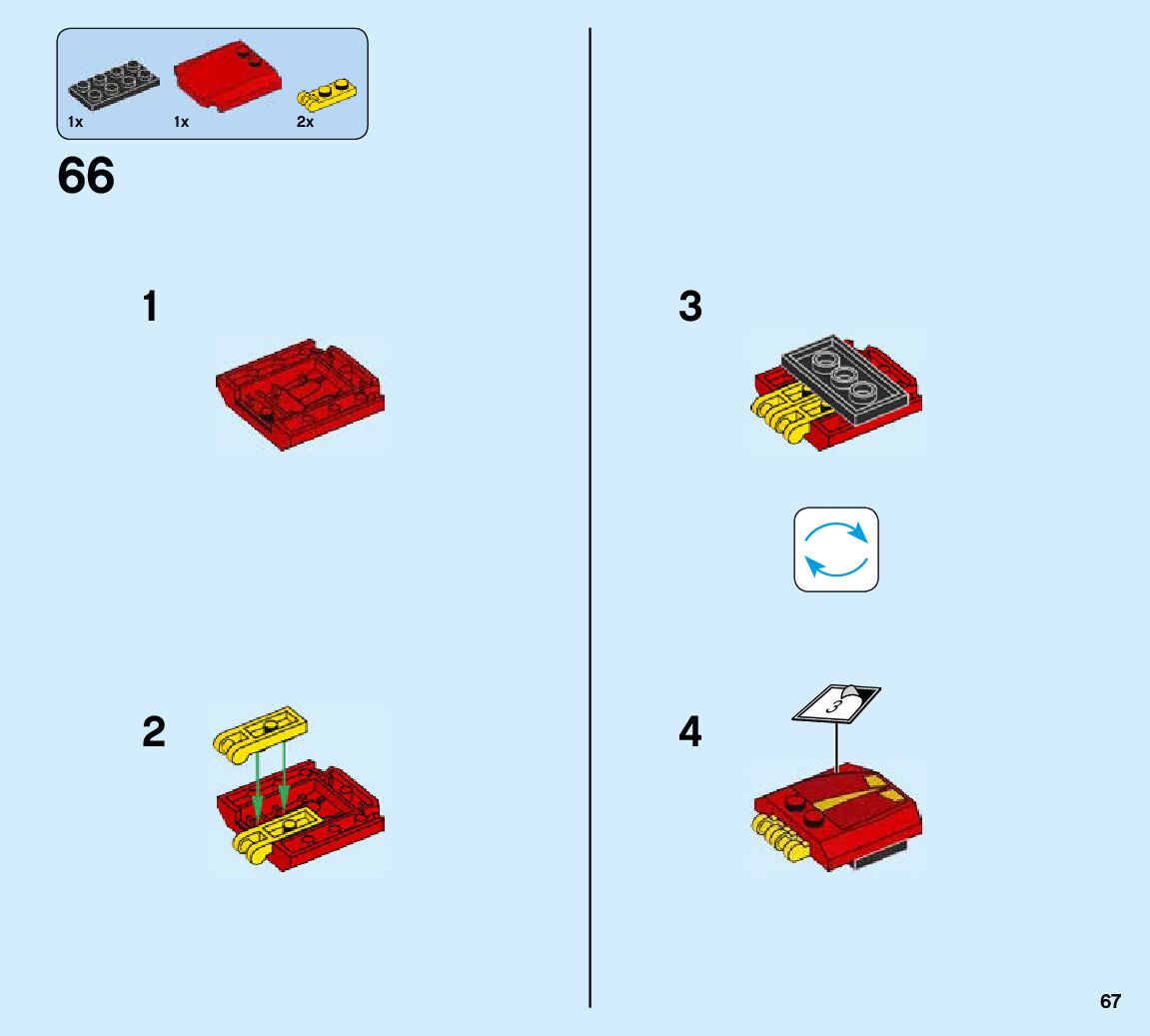 1x 1x 2x

66

1

2

3

4

3

67