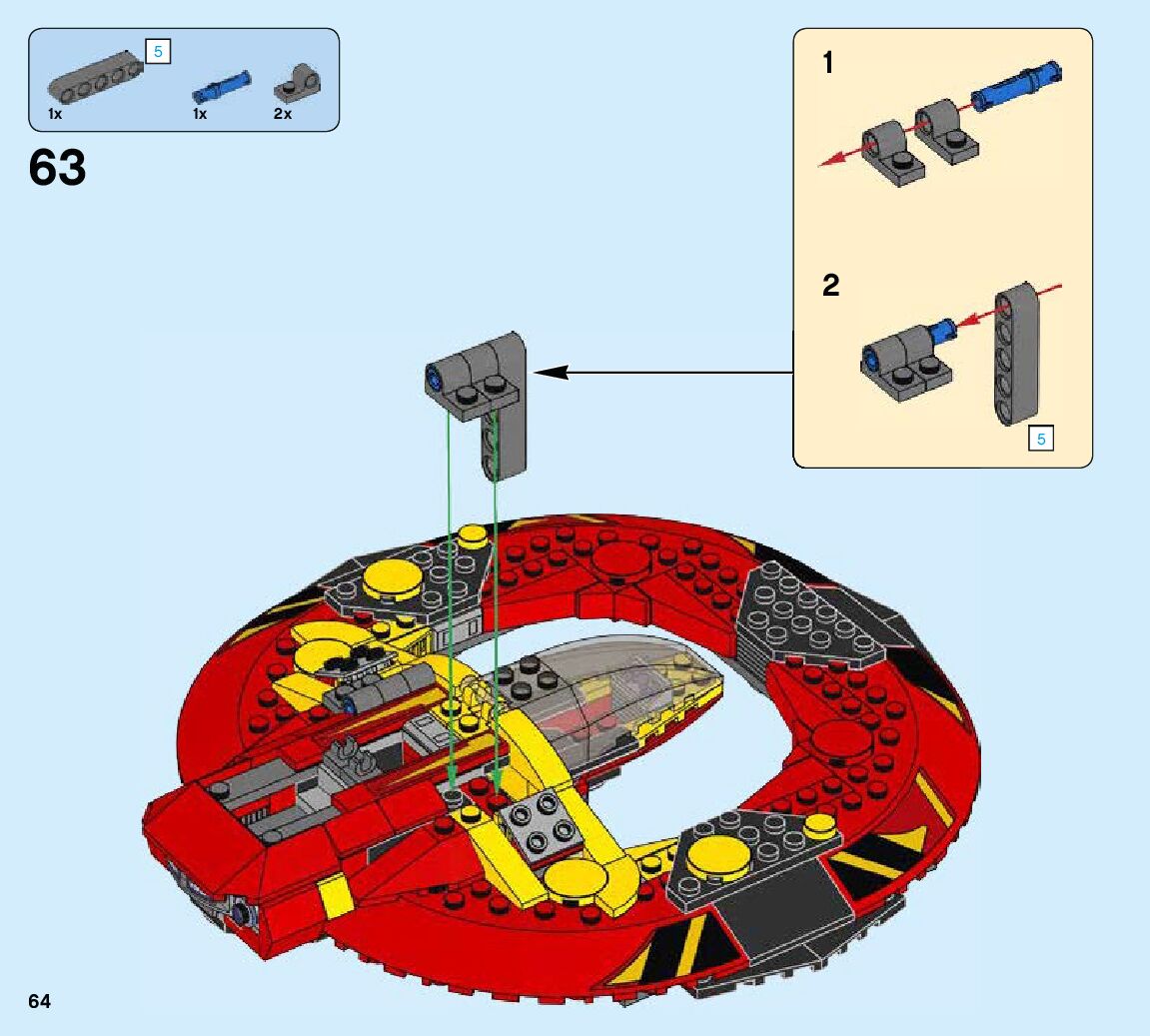 5

1x 1x 2x

63

1

2

5

64