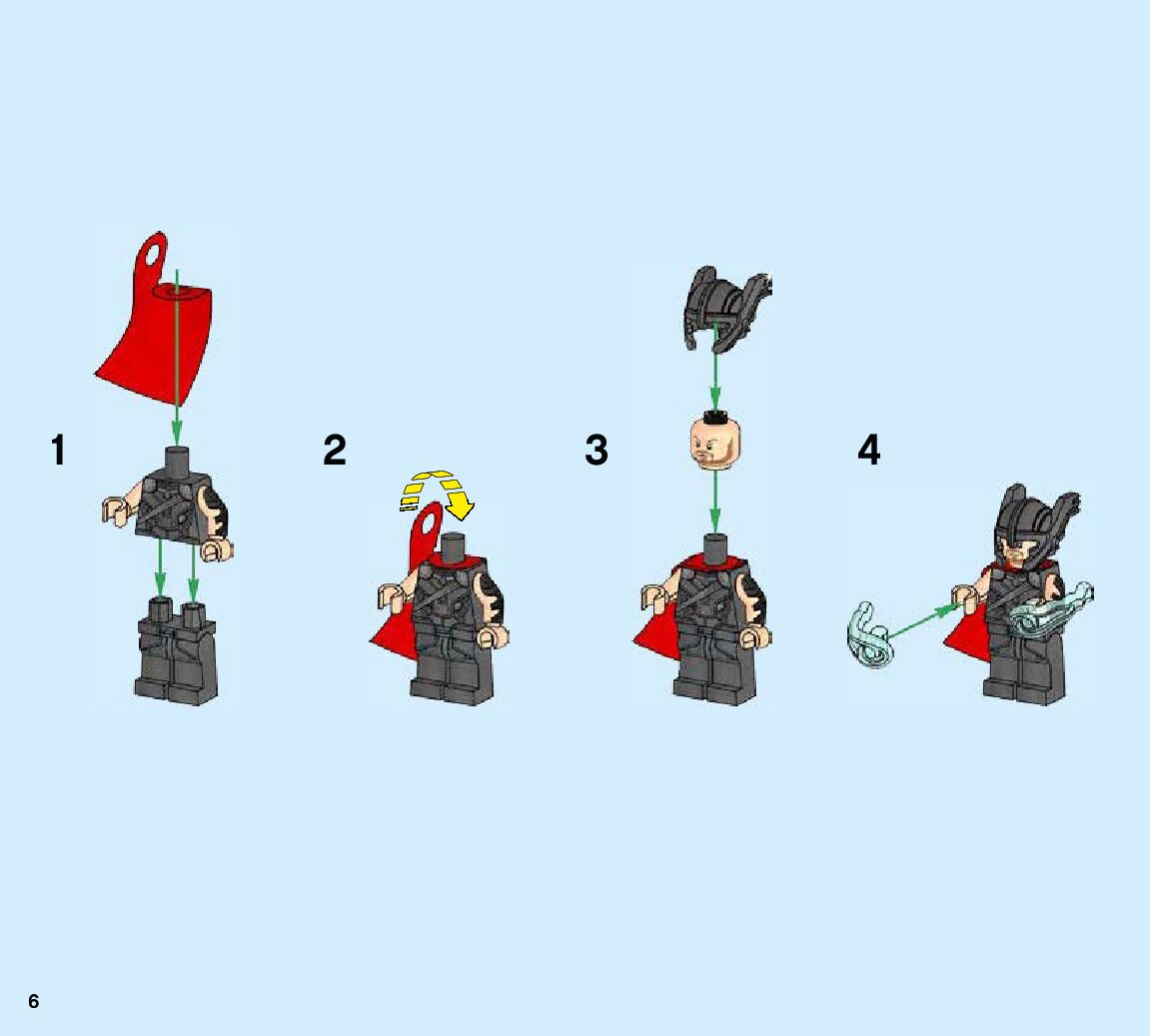 1

2

3

4

6