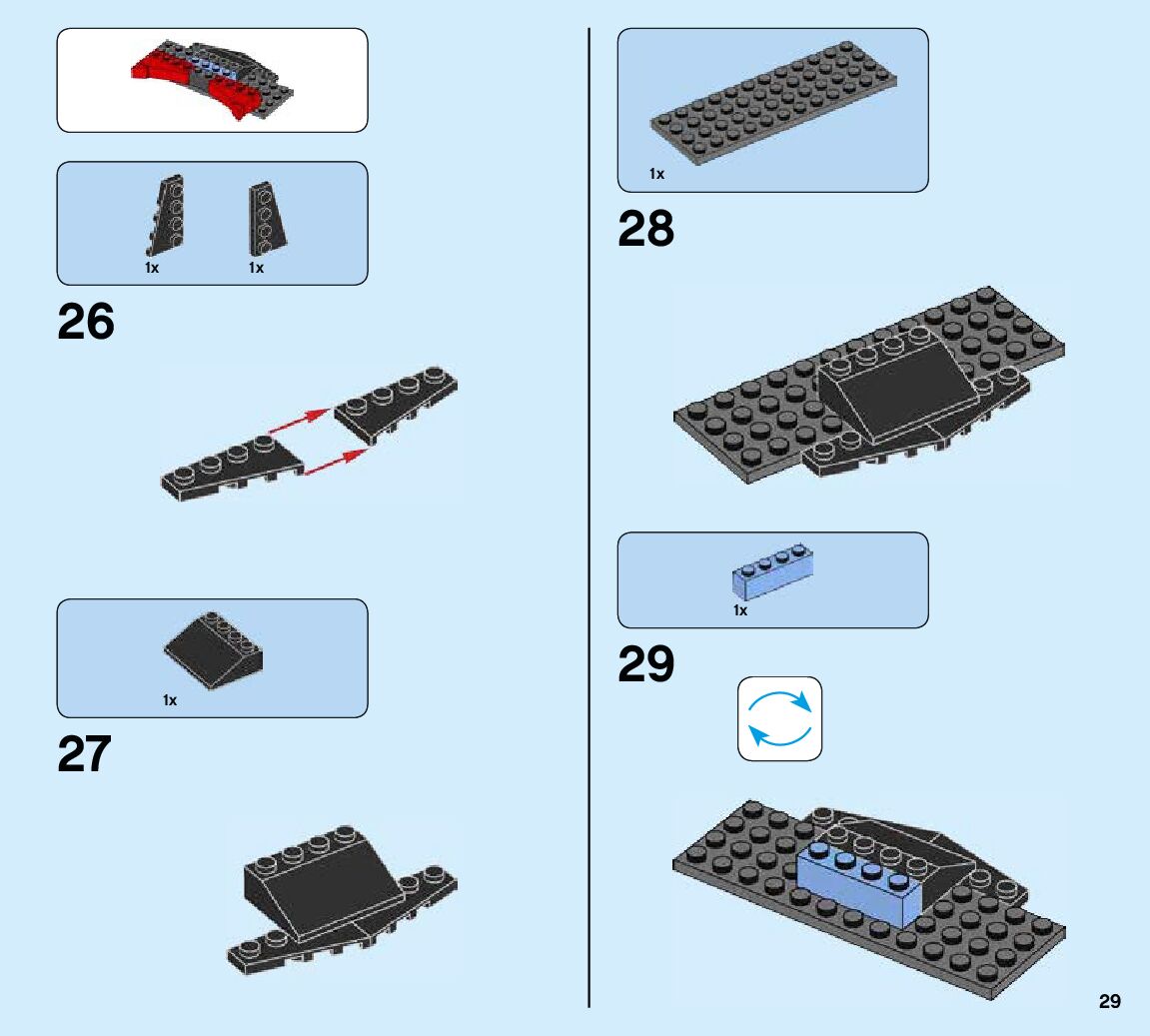 1x 1x

26

1x

27

1x

28

1x

29

29