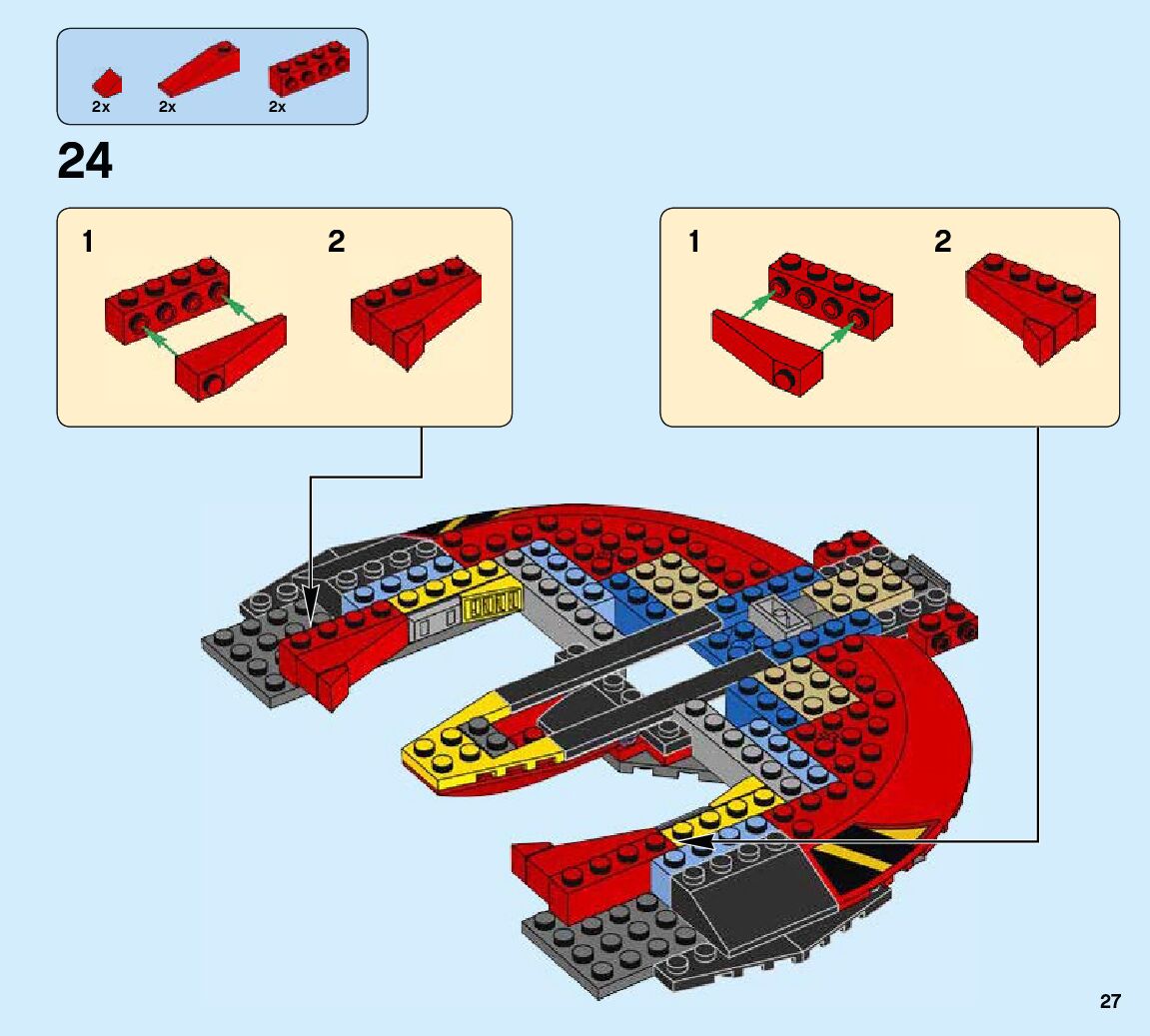 2x 2x 2x

24

1

2

1

2

27