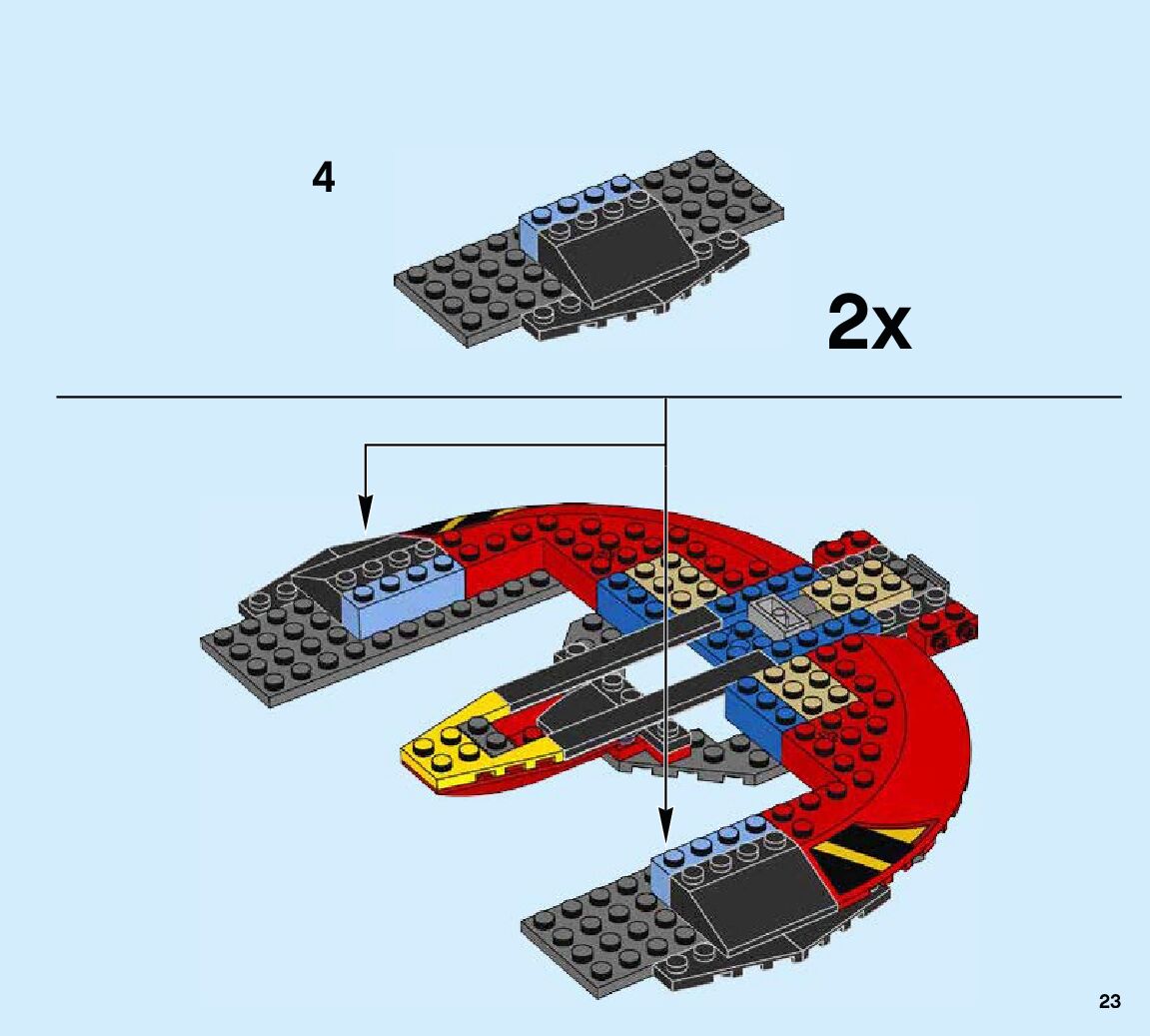 4

2x

23