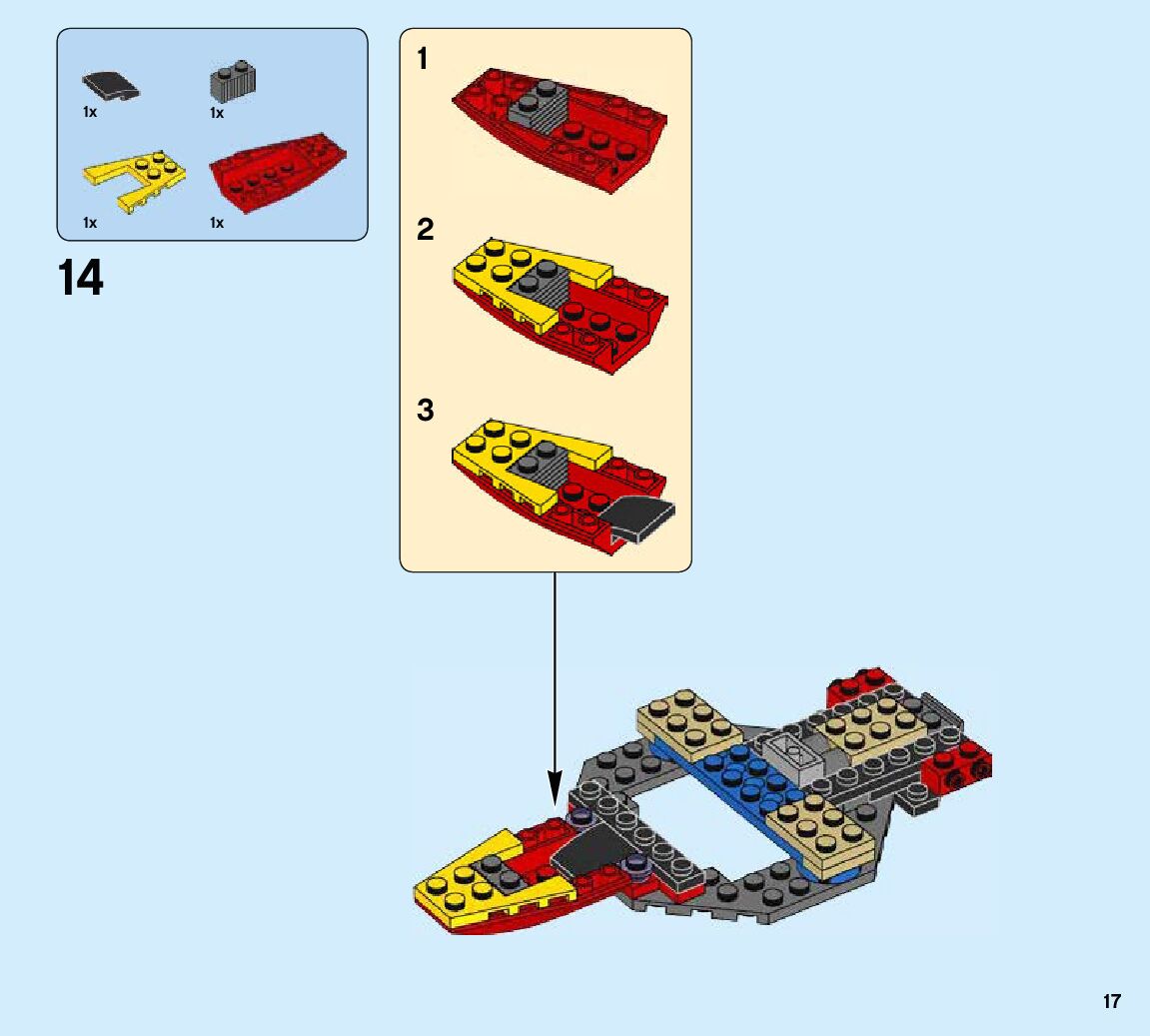 1x
1x
1x
1x

14

1

2

3

17