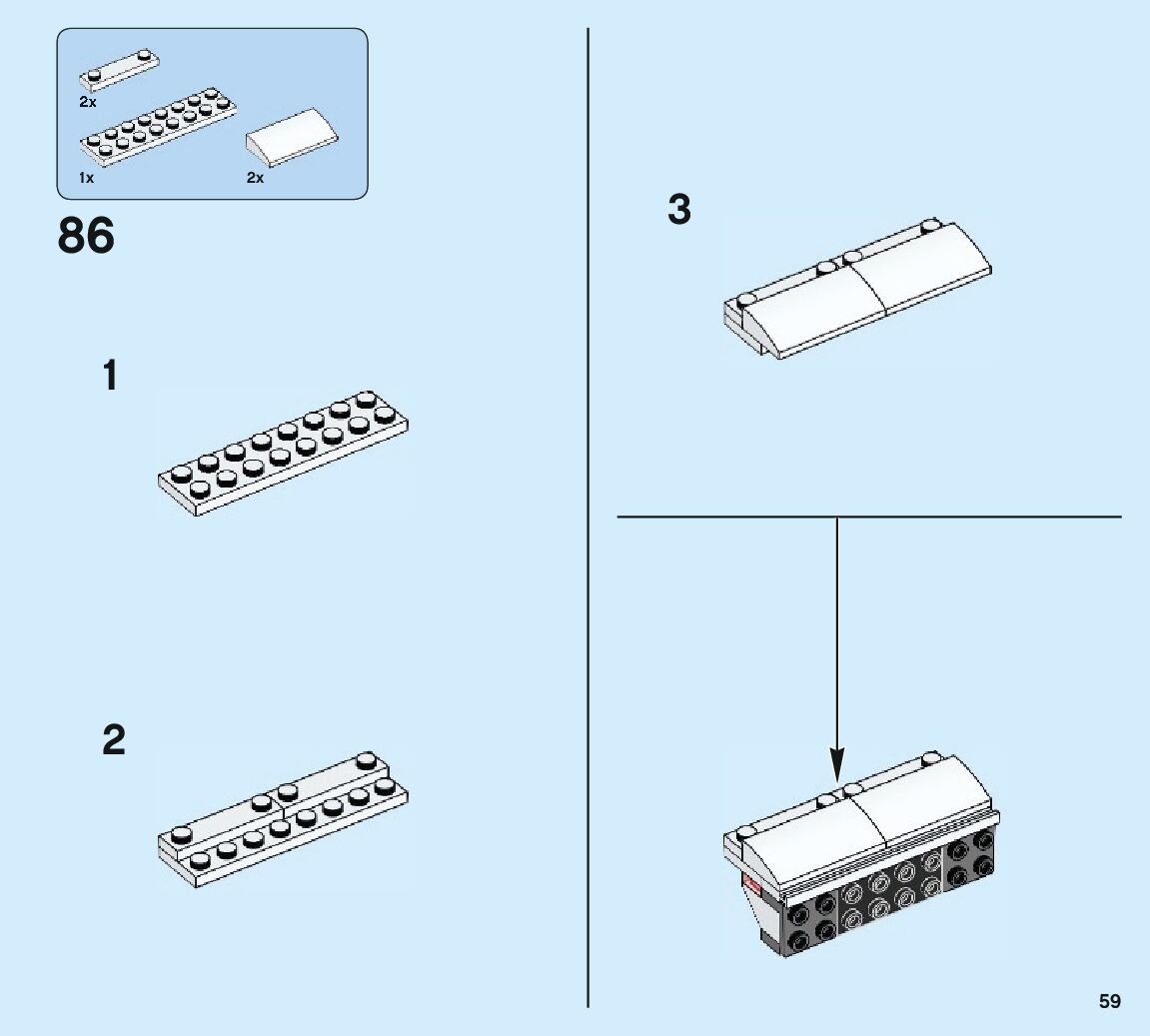 2x

1x

2x

86

1

2

3

59