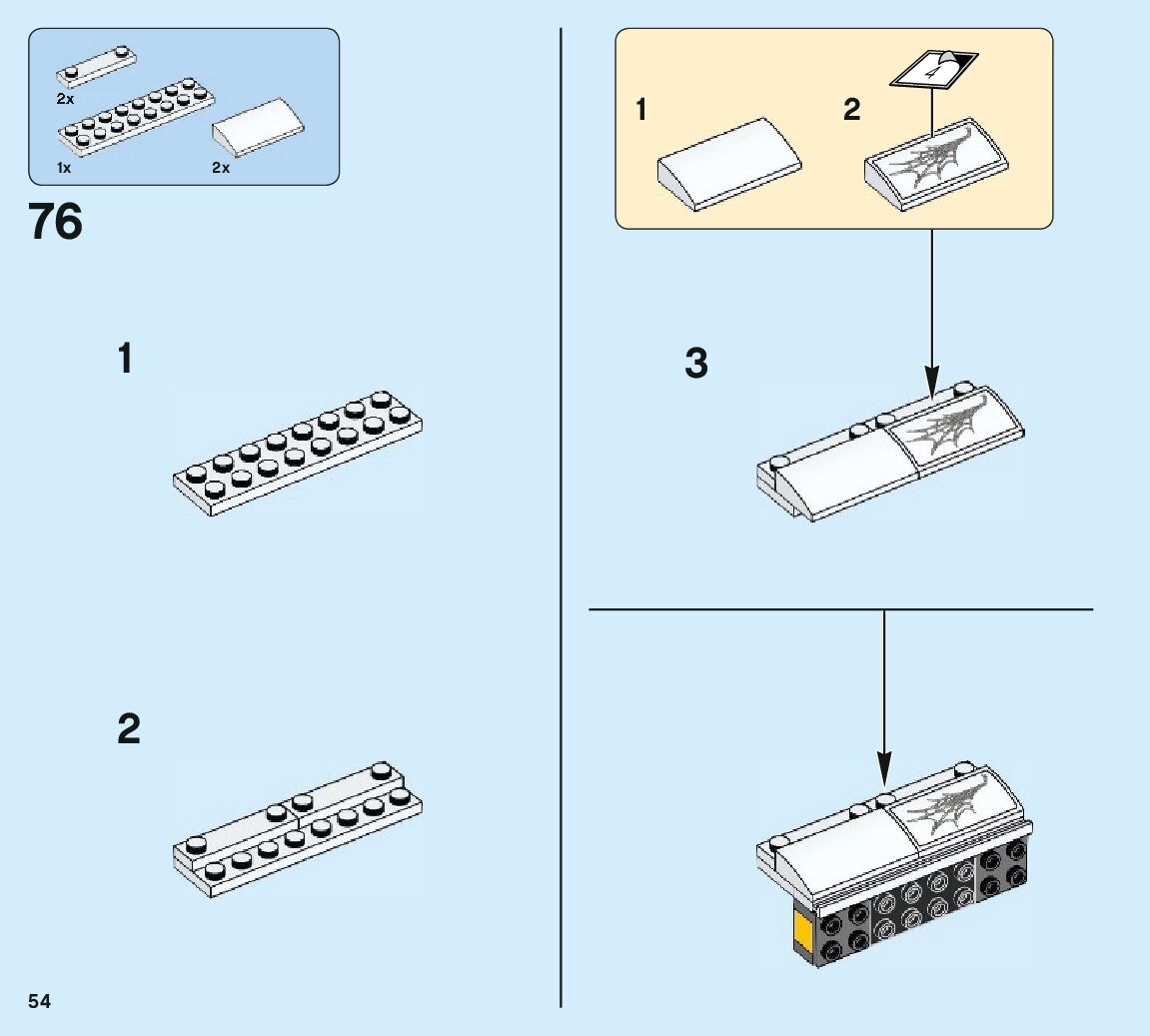 2x
1x
2x

76

1

2

1
2
4

3

54