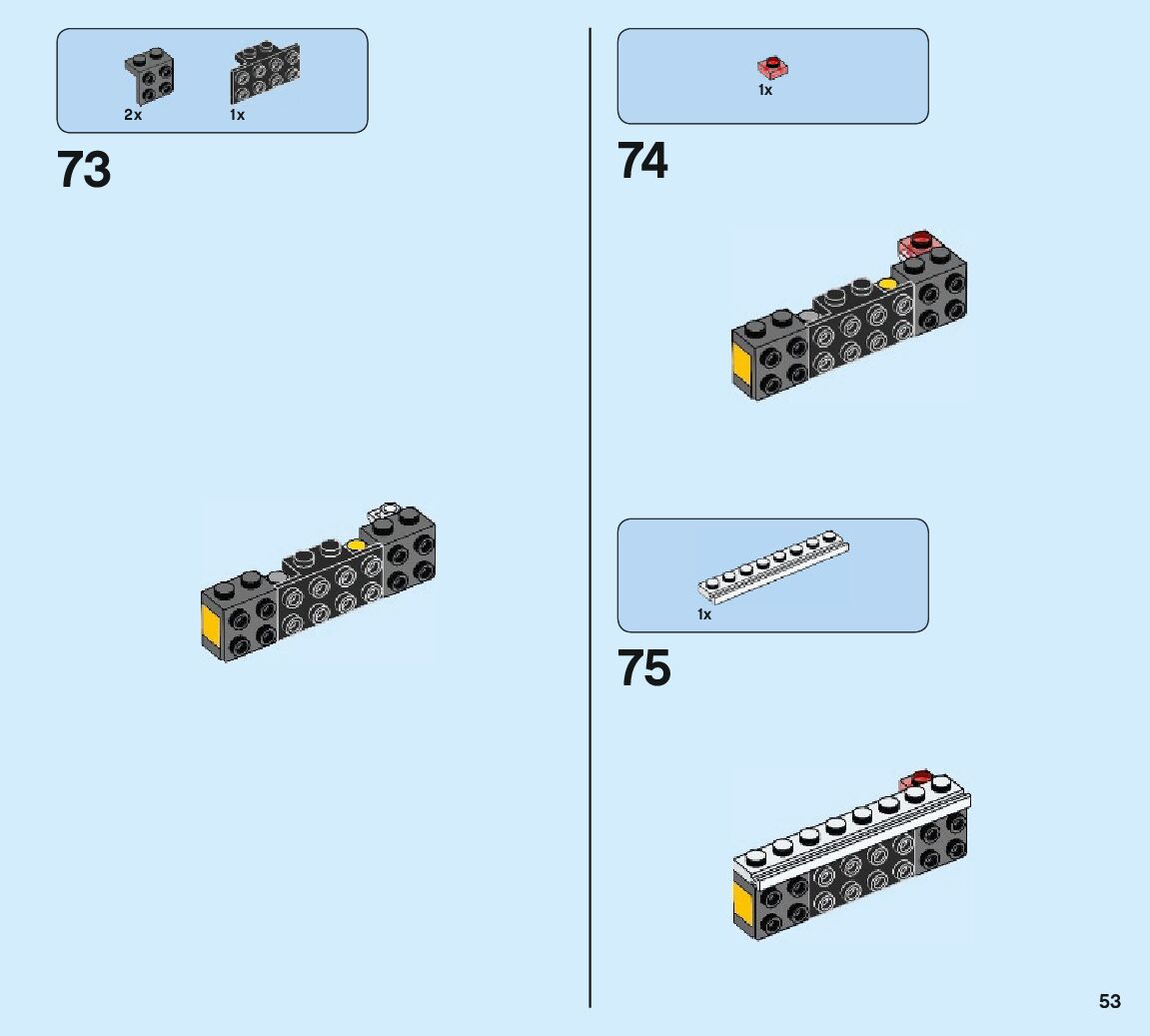 2x
1x
73

1x
74

1x
75

53