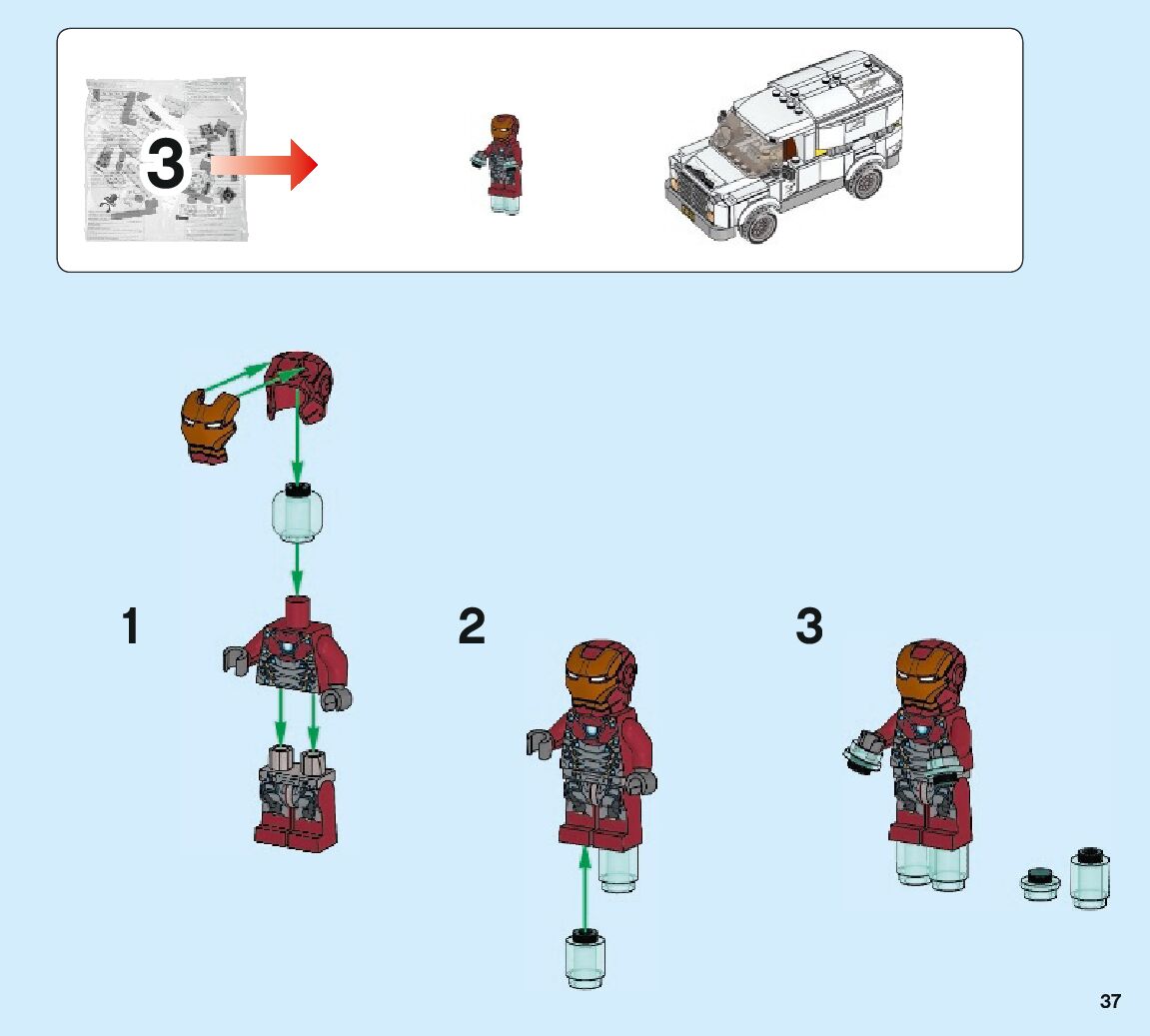 3

1

2

3

37