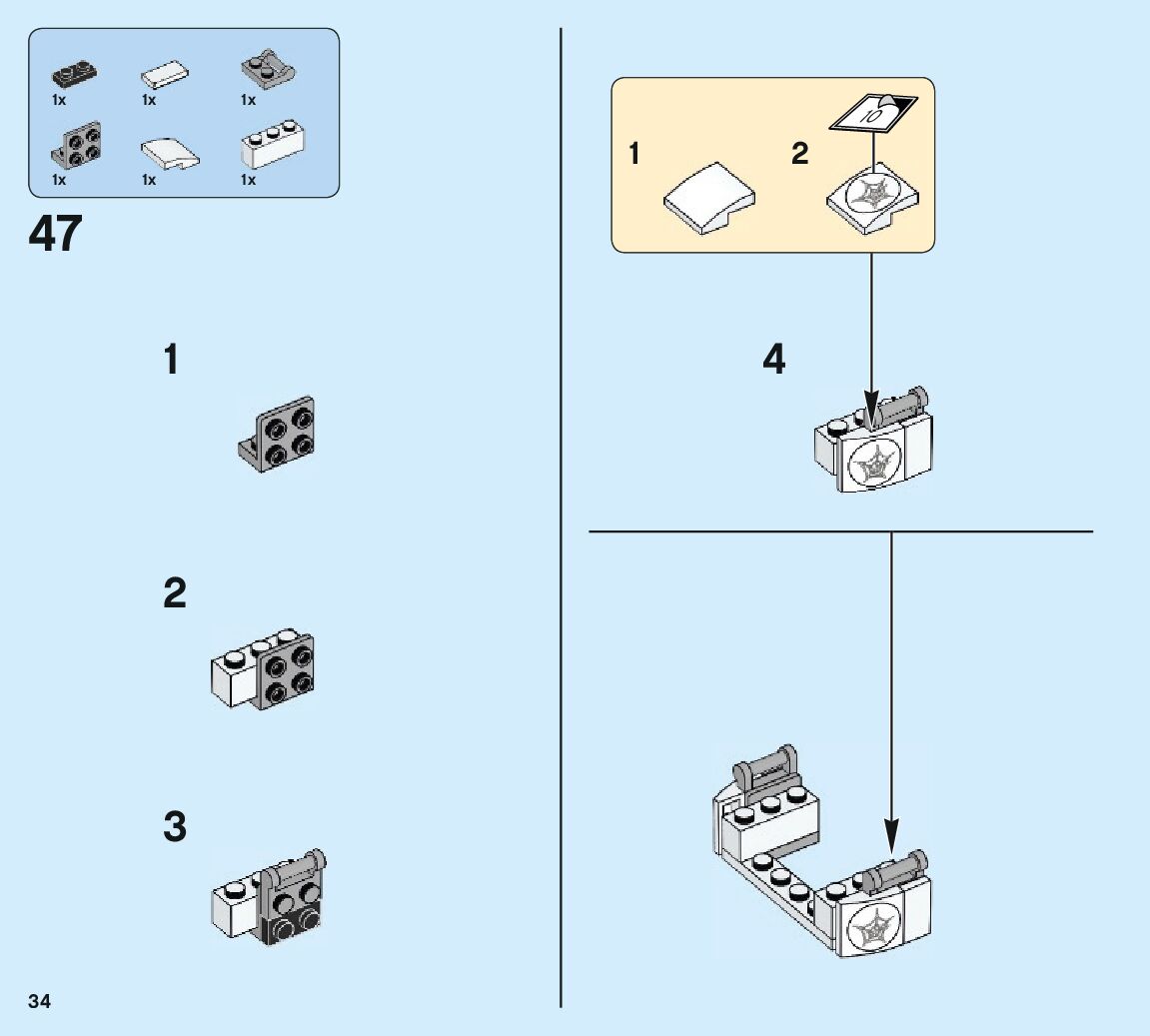 1x 1x 1x

1x 1x 1x

47

1

2

3

1

2

10

4

34