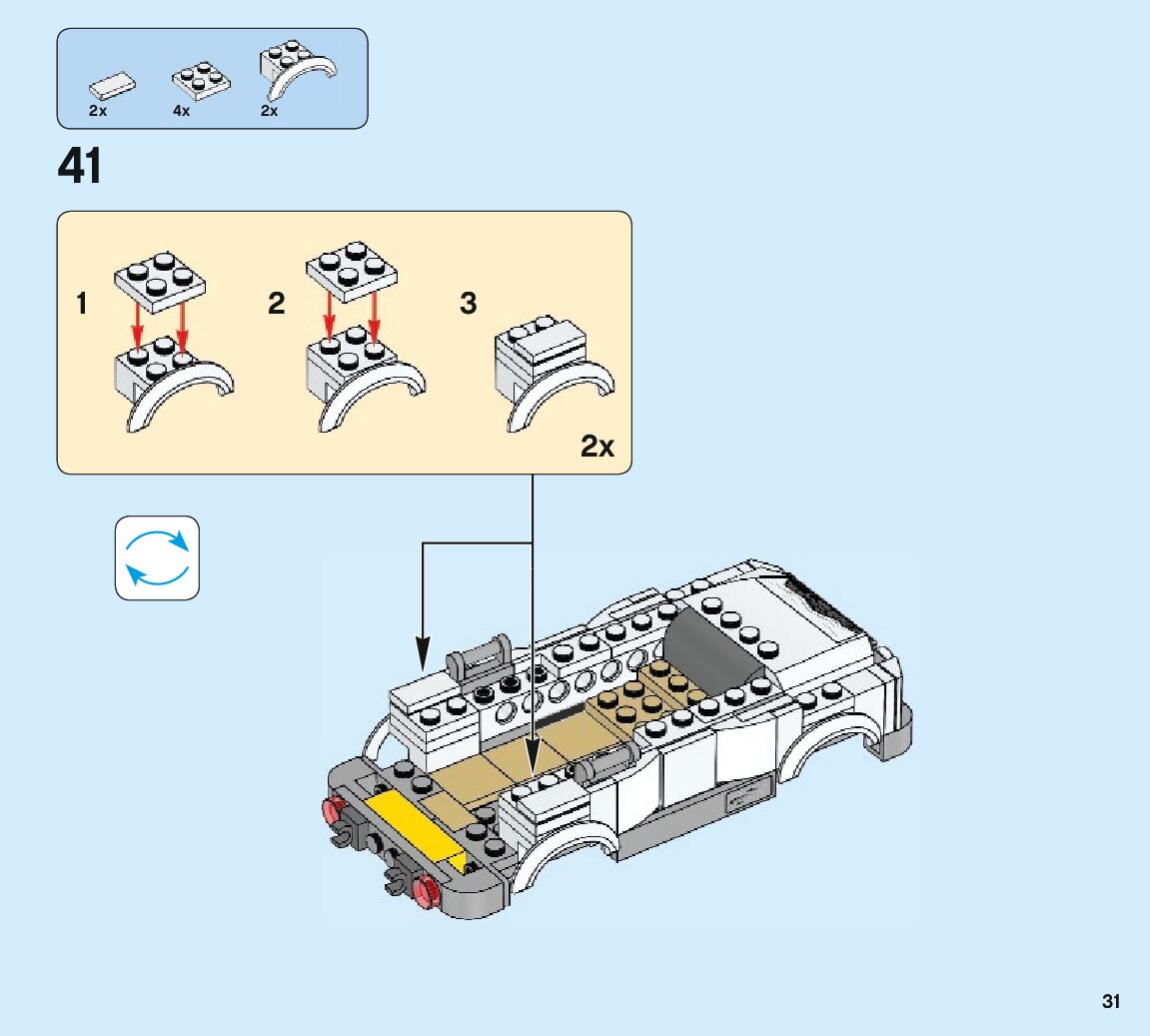 2x 4x 2x

41

1

2

3

2x

31