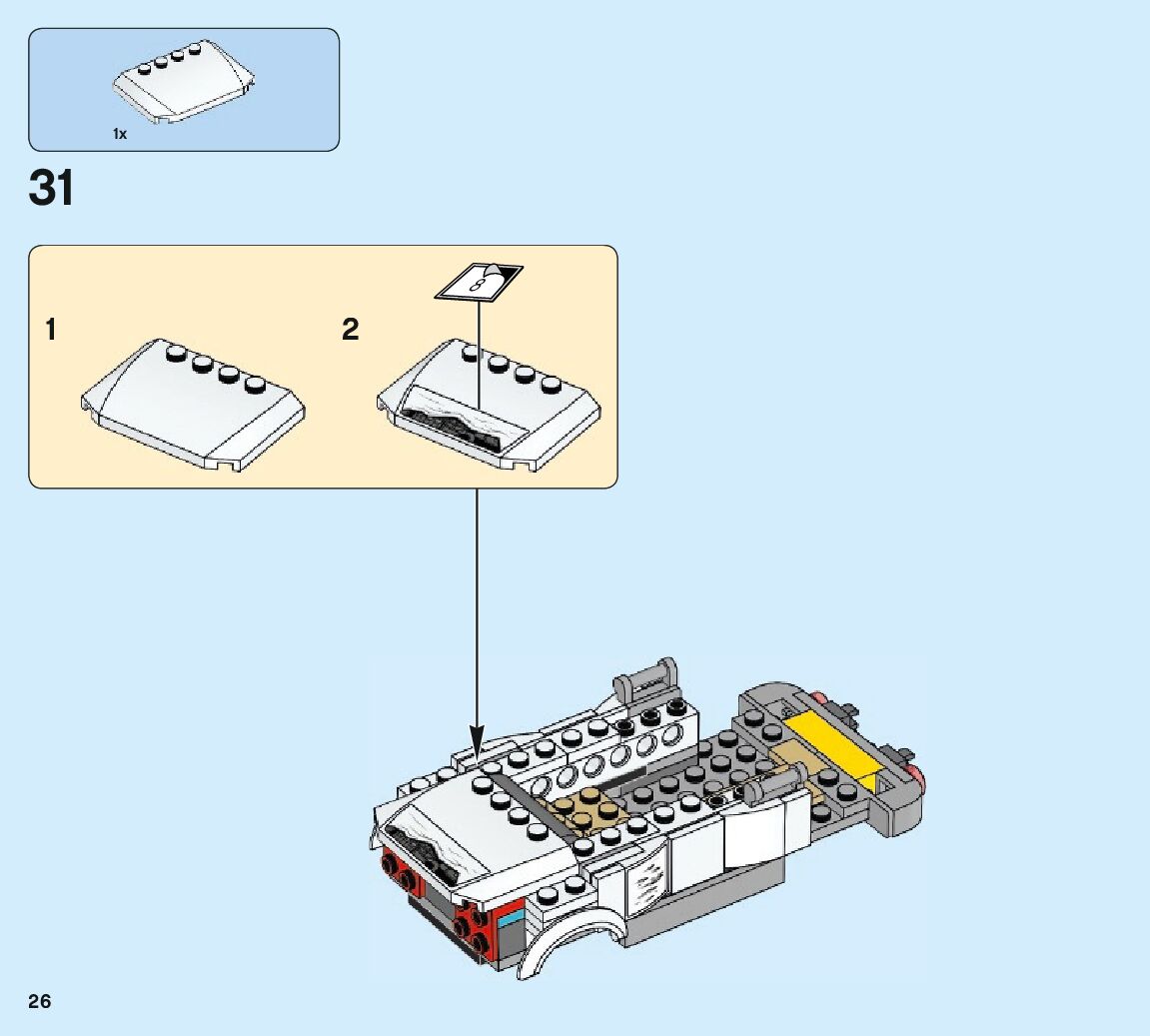 1x

31

1

2

8

26