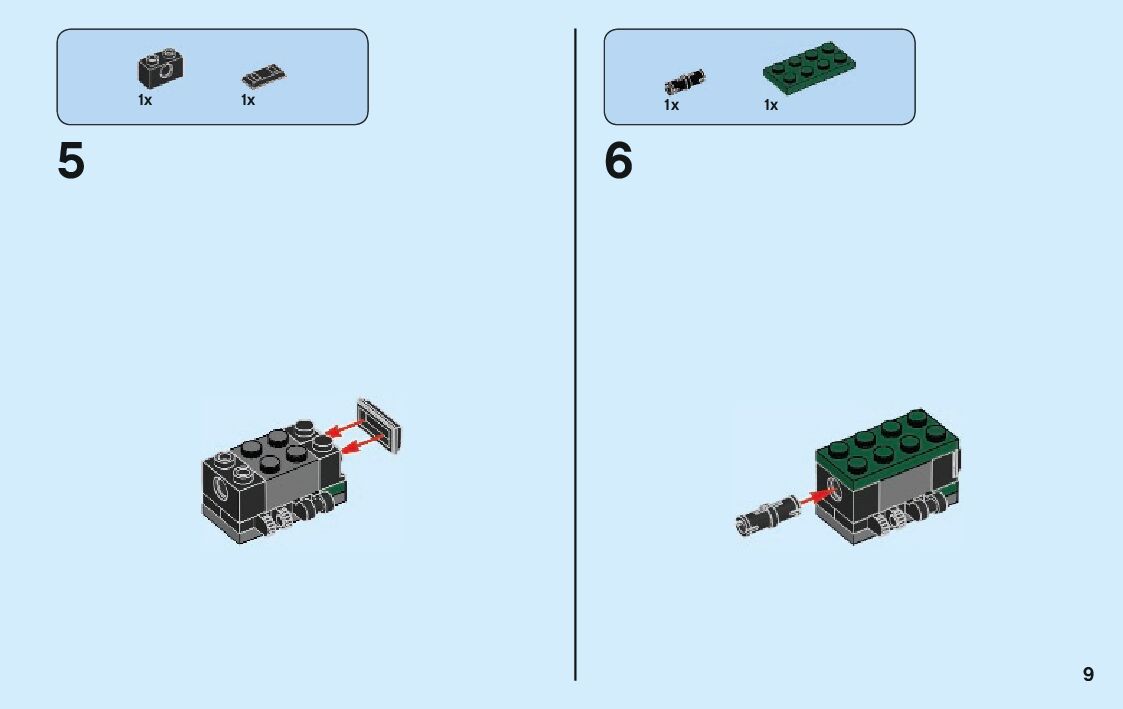 1x 1x

5

1x 1x

6

9