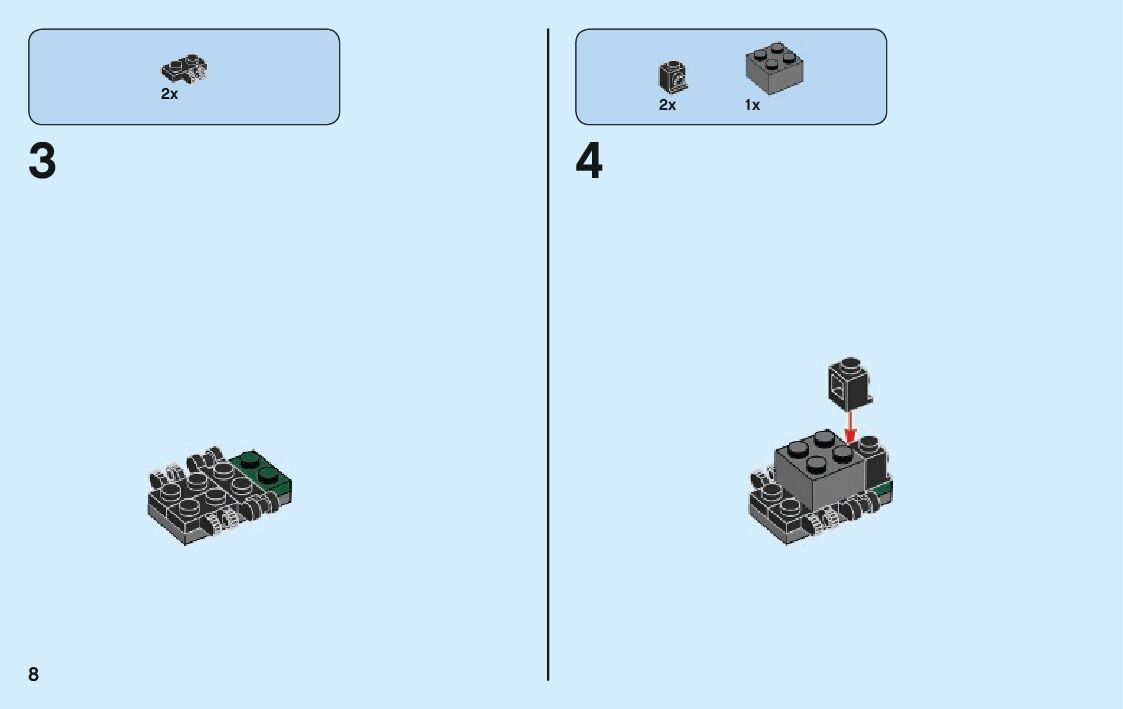 2x

3

2x 1x

4

8