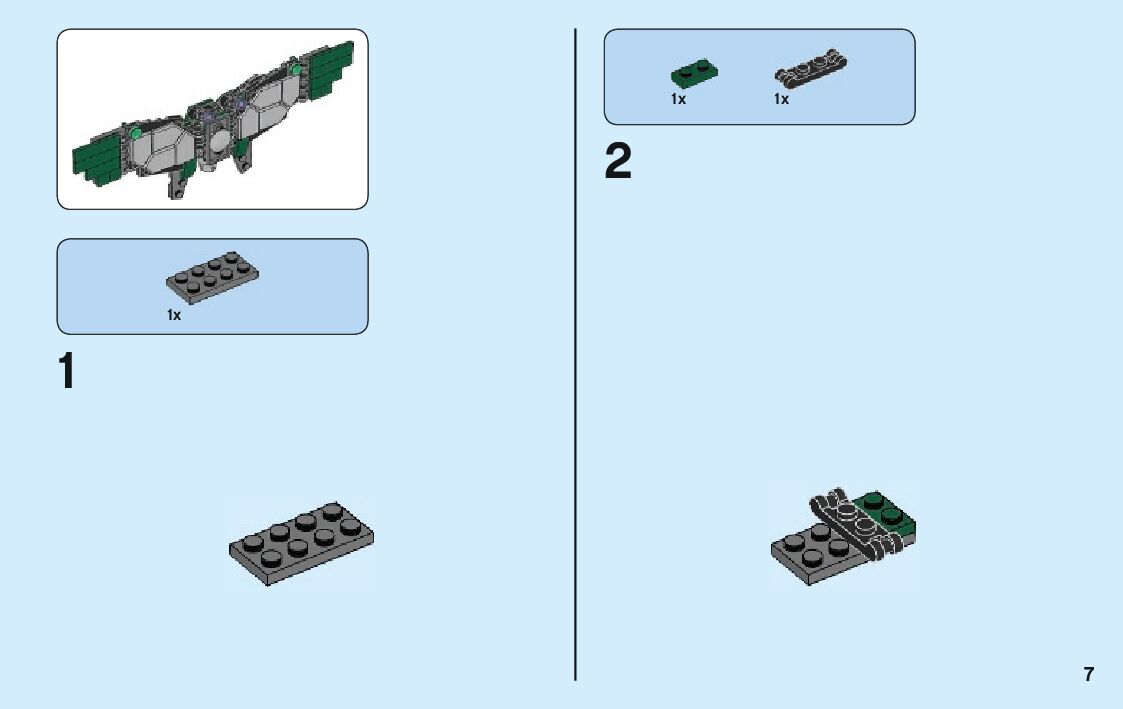 1x

1

1x

1x

2

7