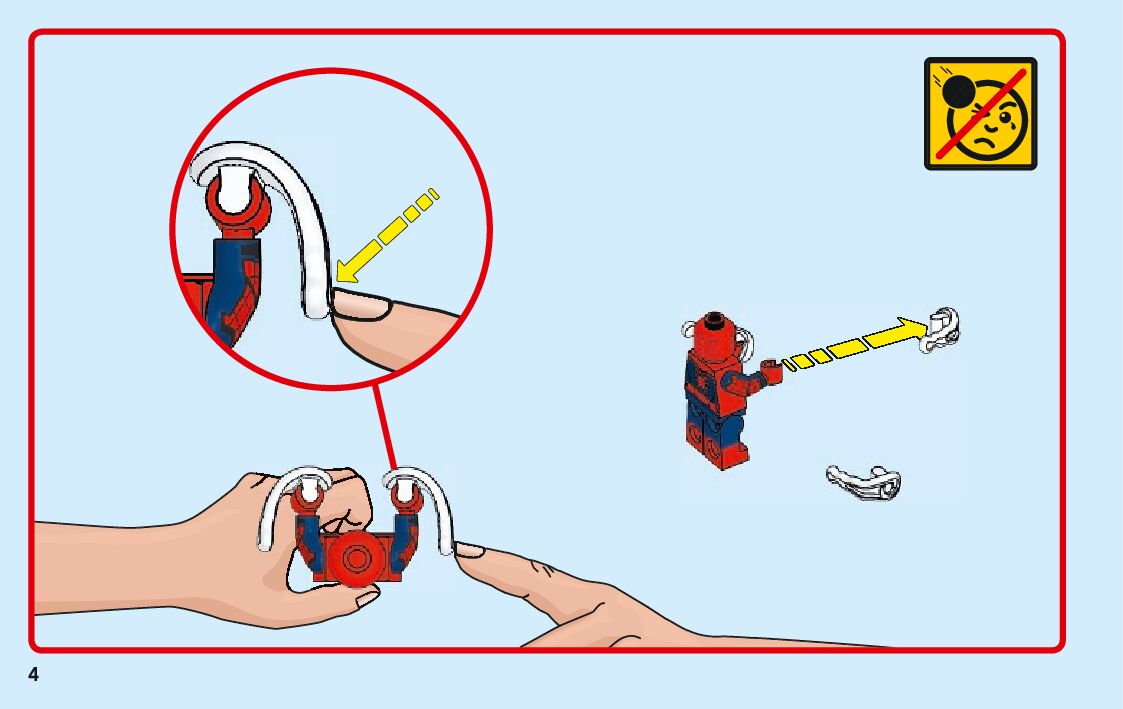 4