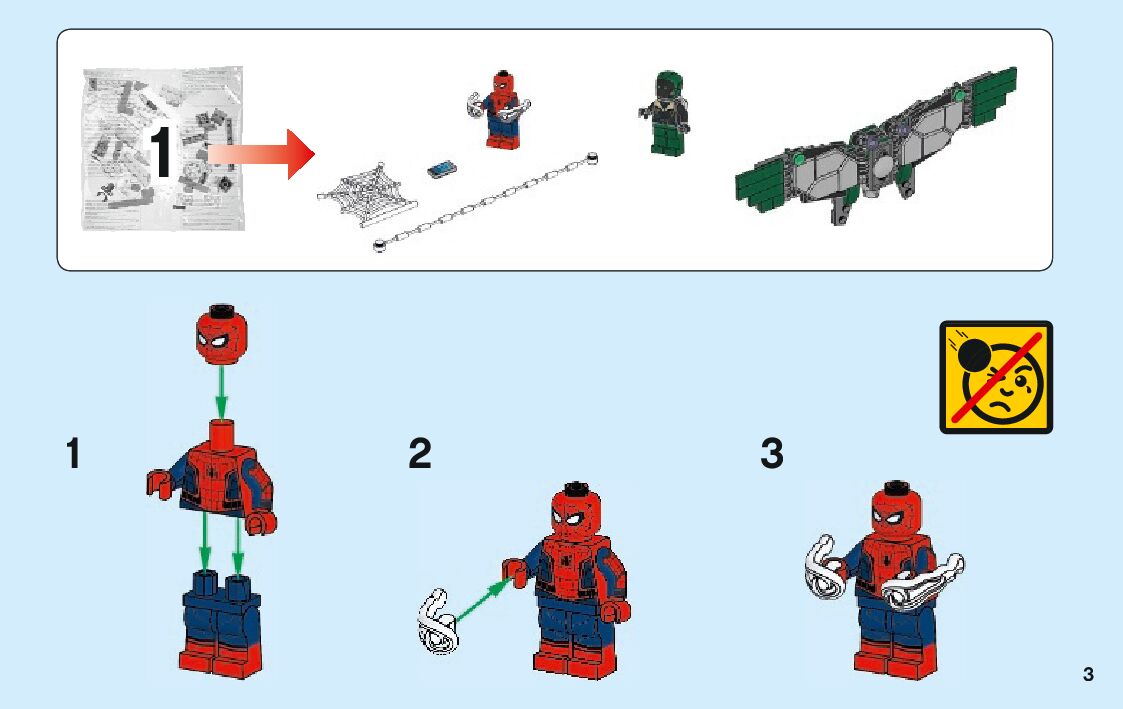 1

1

2

3

3