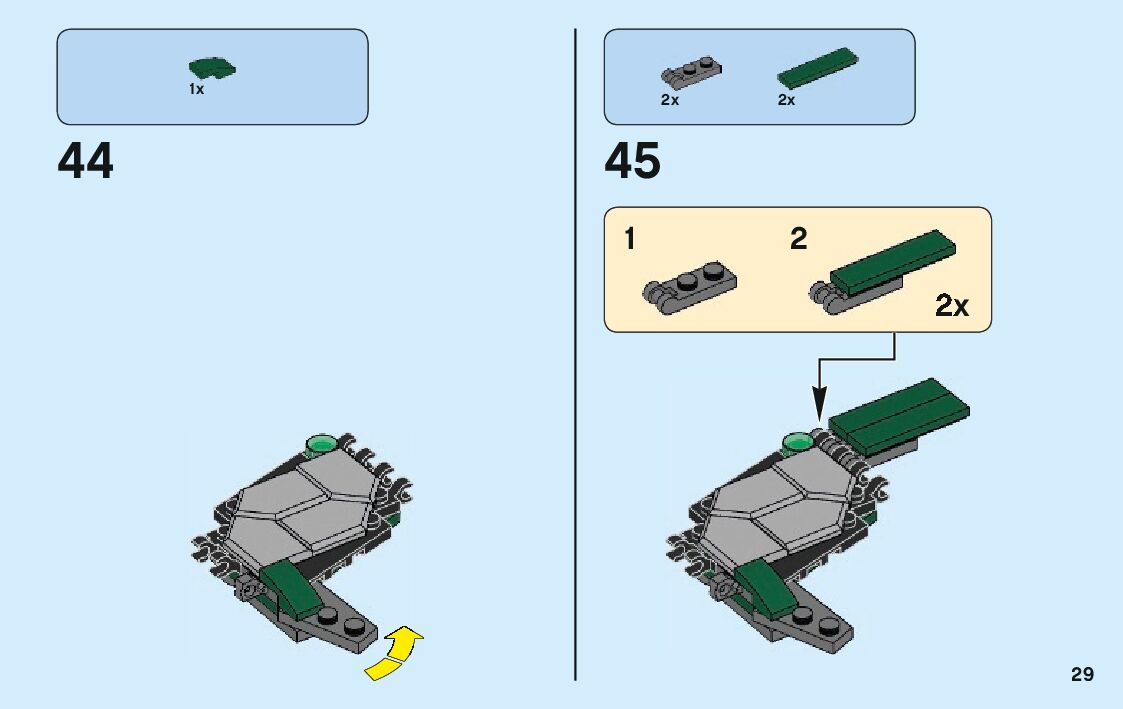 1x

44

2x 2x

45

1

2

2x

29