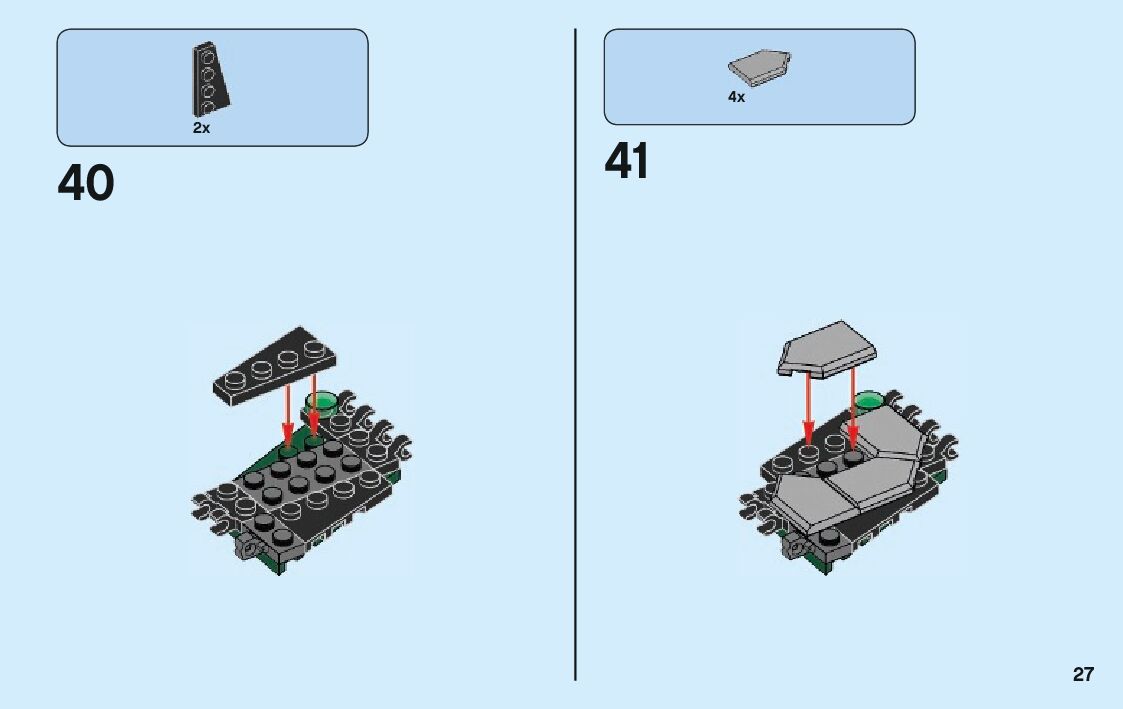 2x

40

4x

41

27