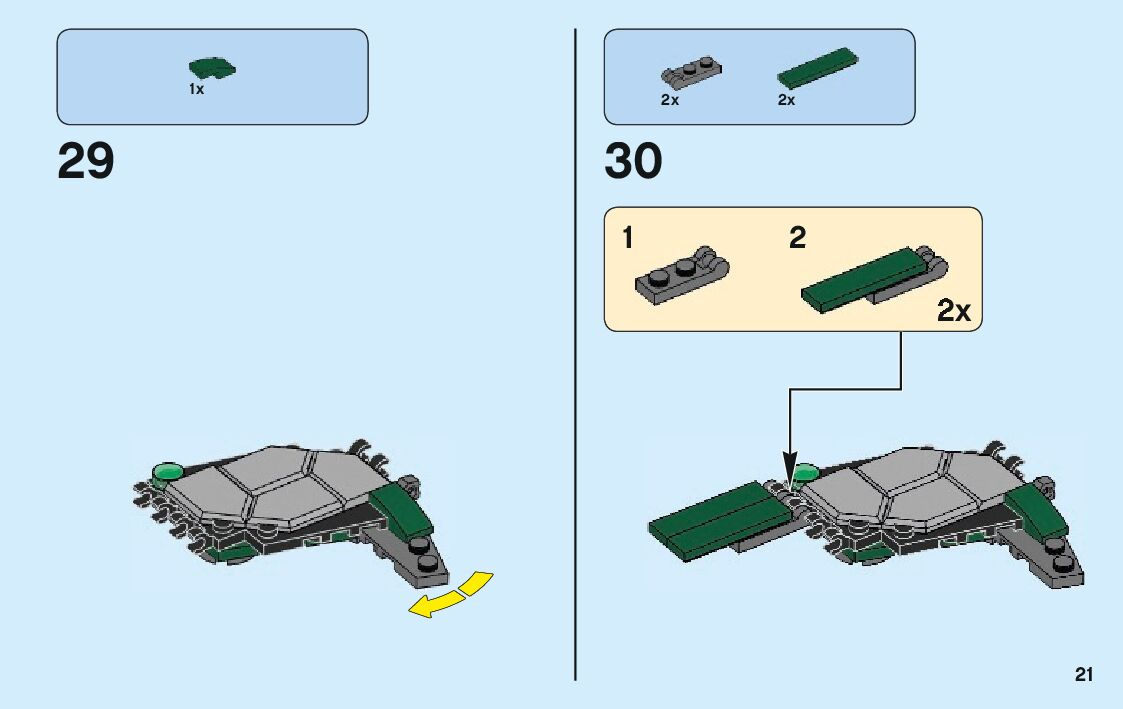 1x

29

2x
2x

30

1
2
2x

21