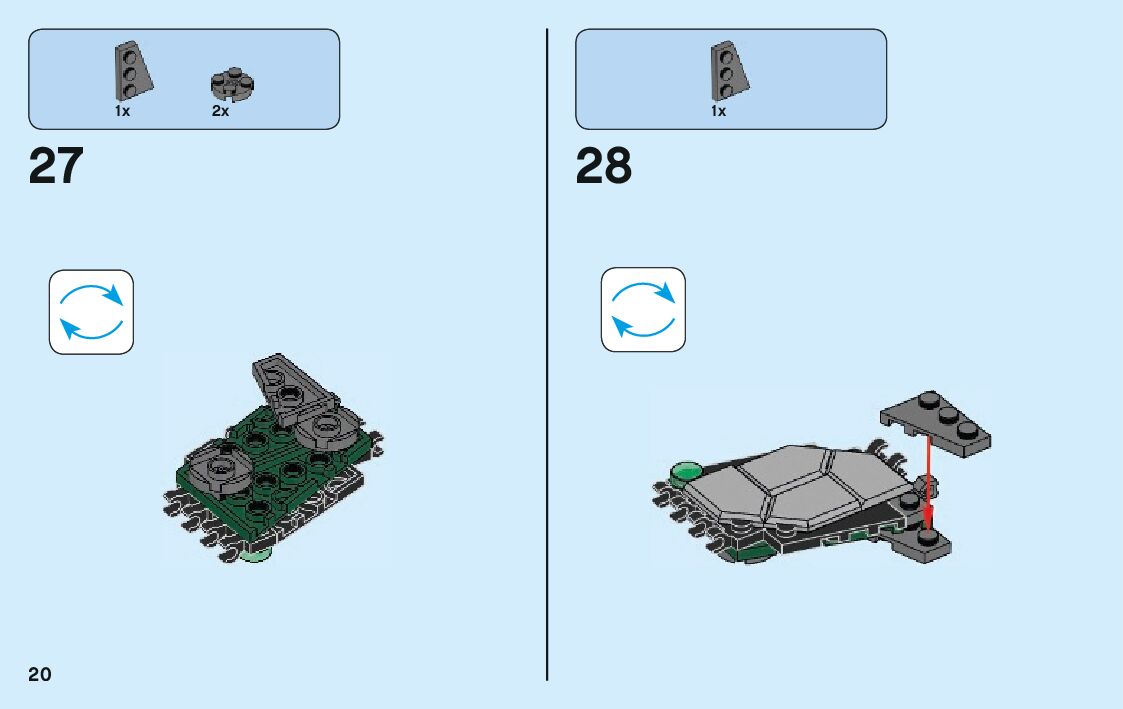 1x 2x

27

1x

28

20