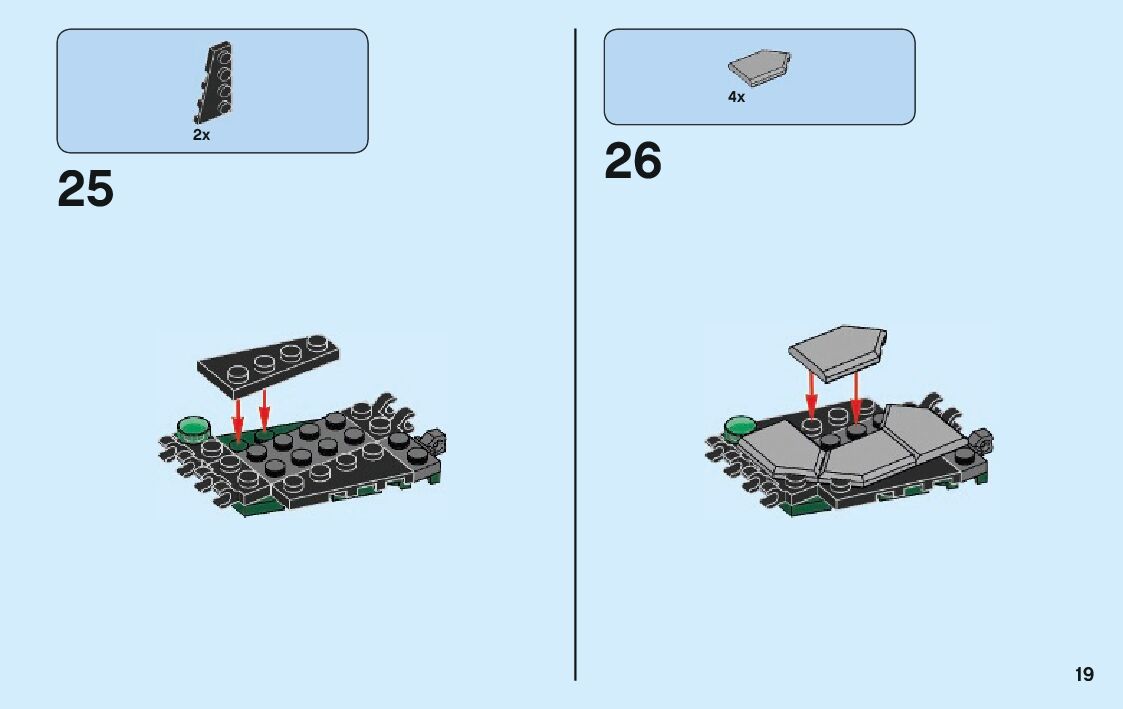 2x

25

4x

26

19