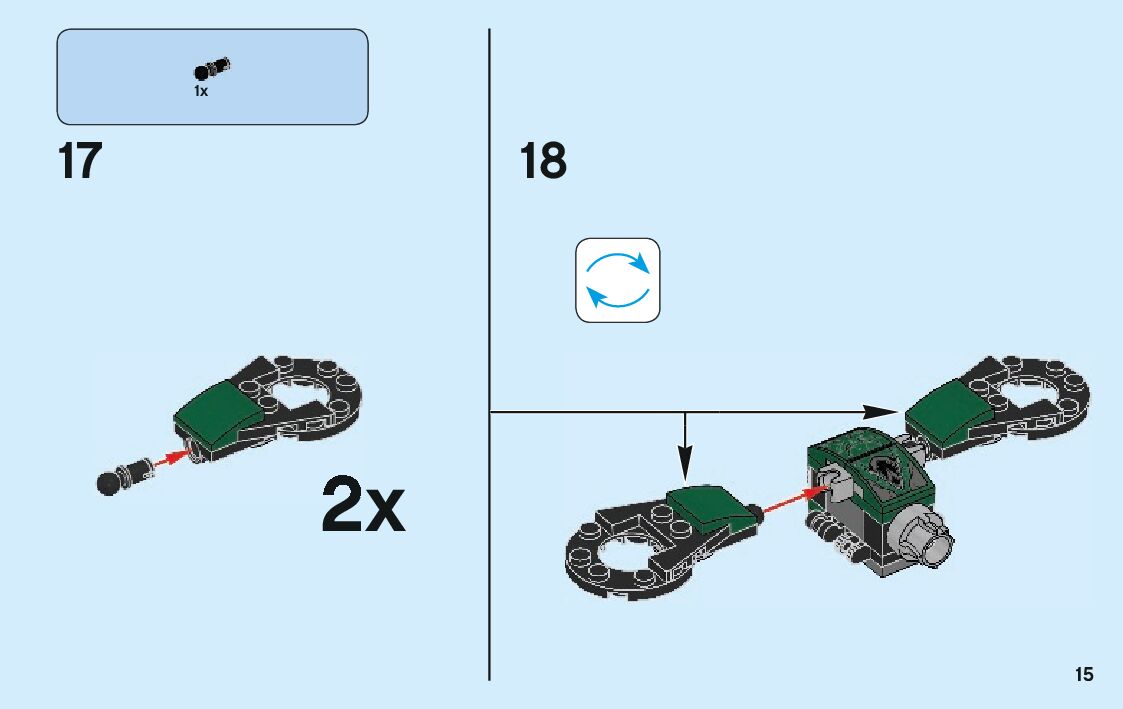 1x

17

2x

18

15