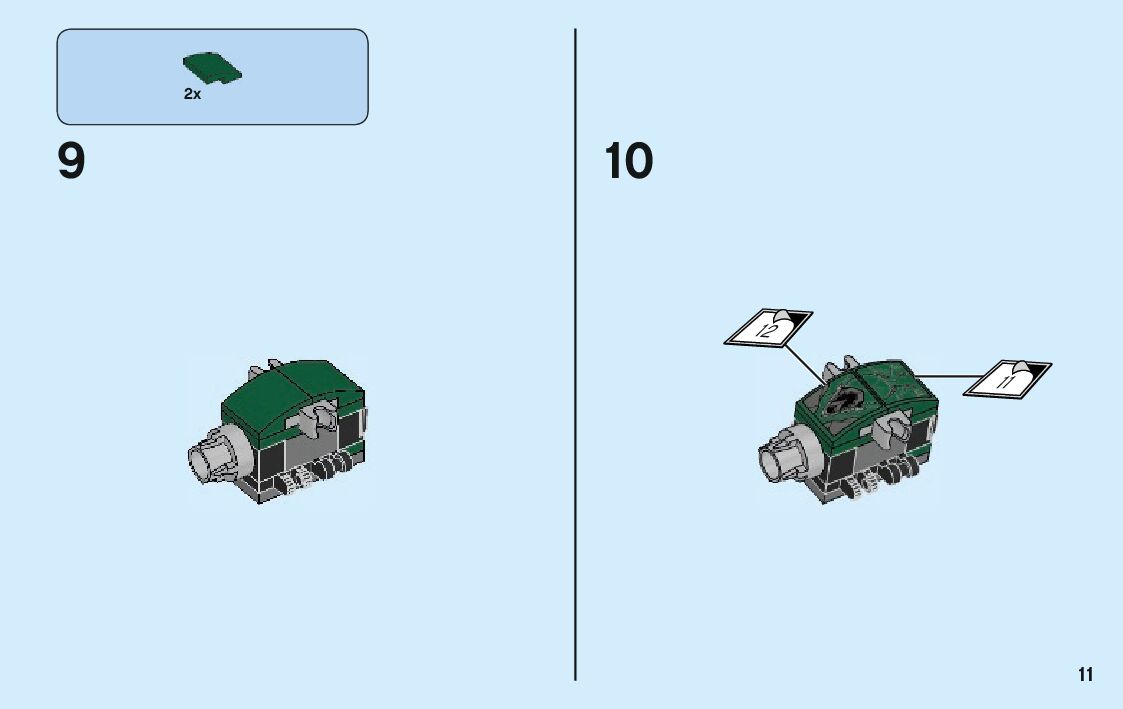 2x

9

10

12

11

11