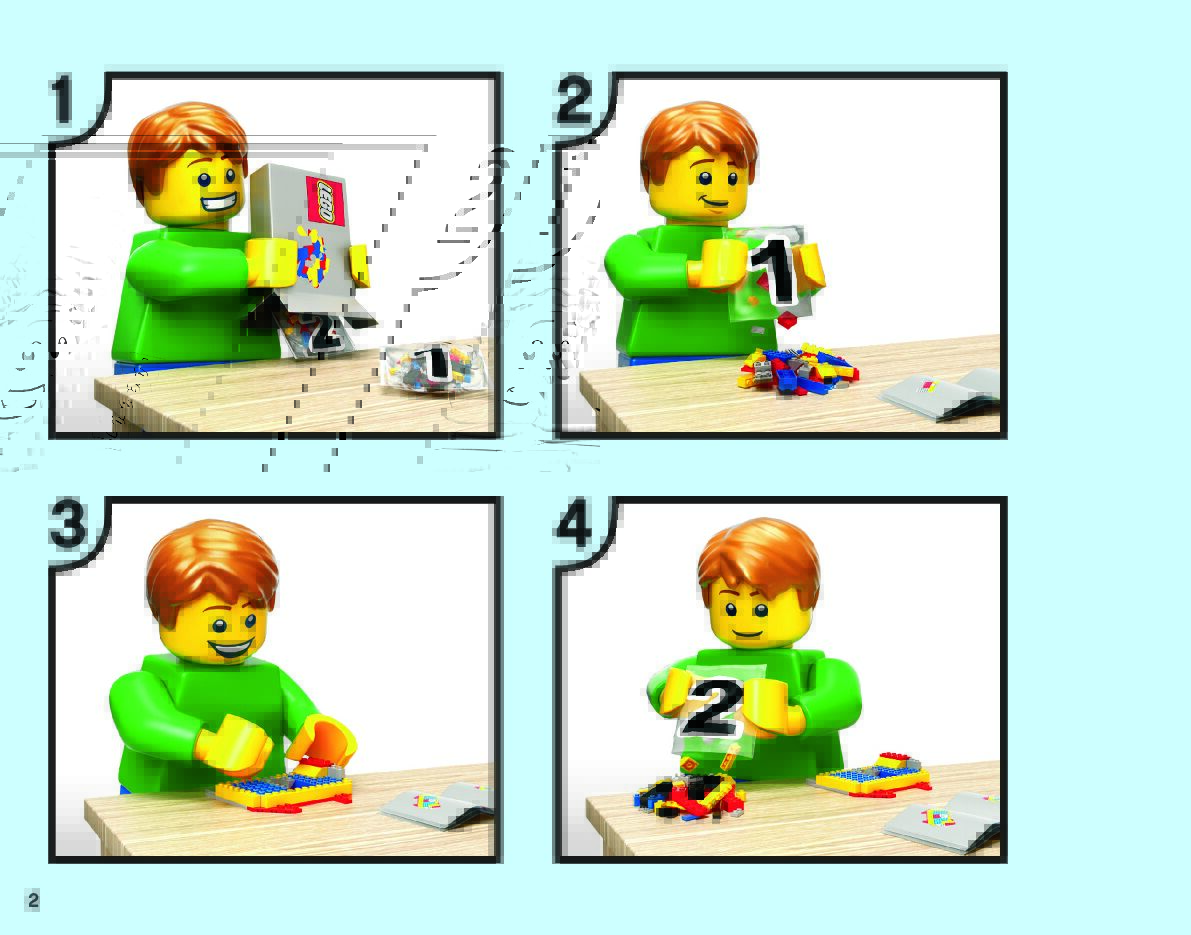 1

LEGO

2

1

2

1

3

4

2

2