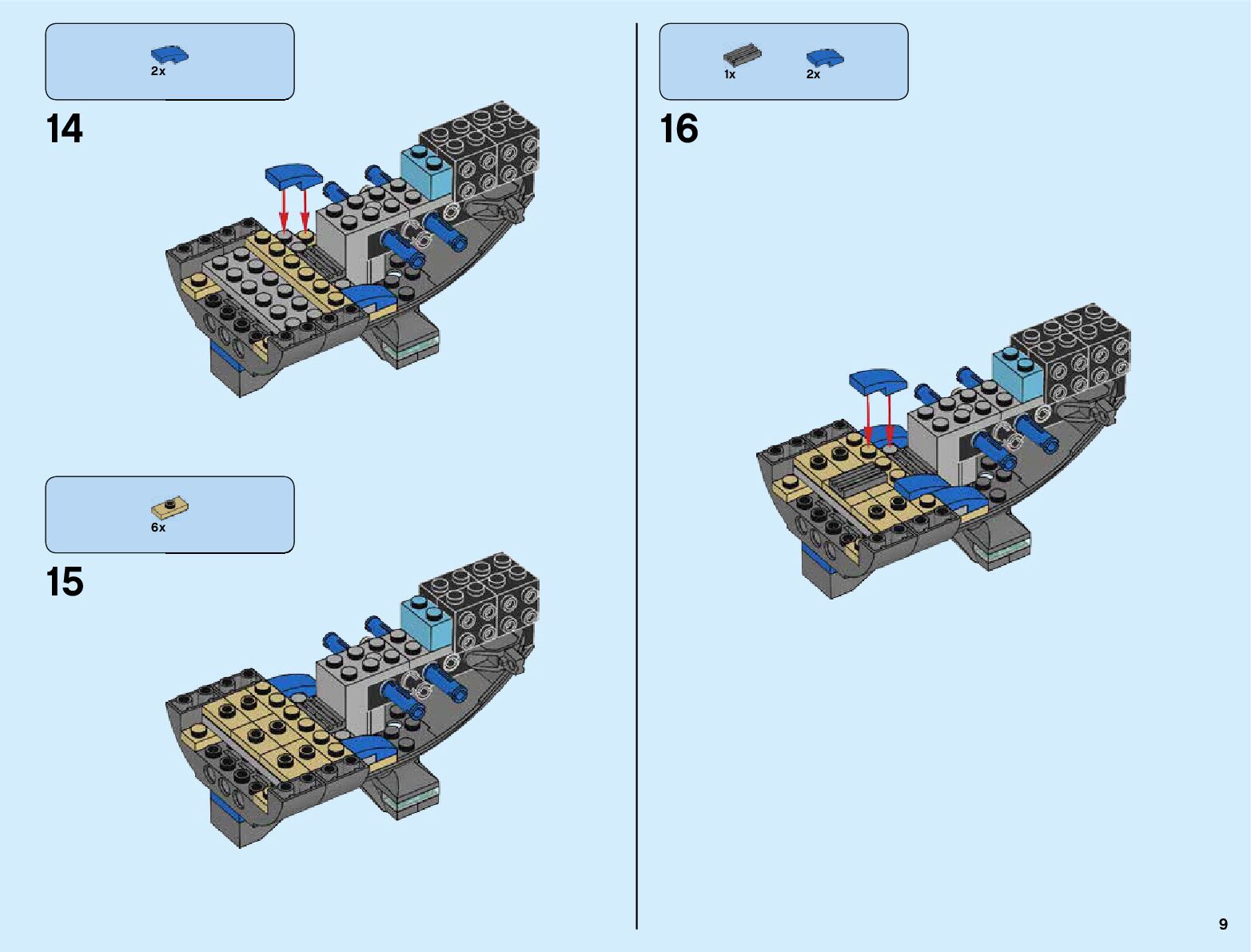 2x

14

6x

15

1x 2x

16

9