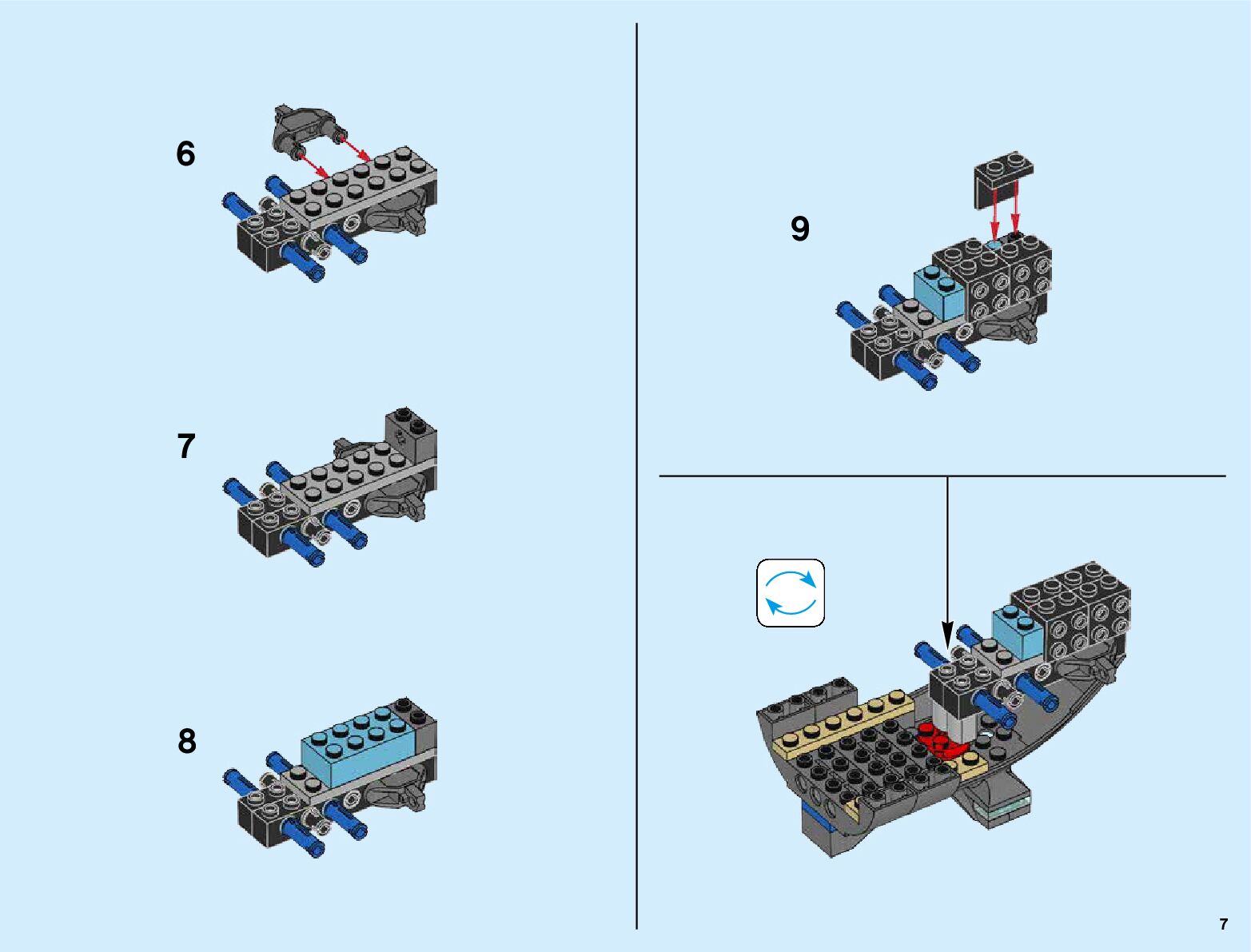 6

7

8

9

7