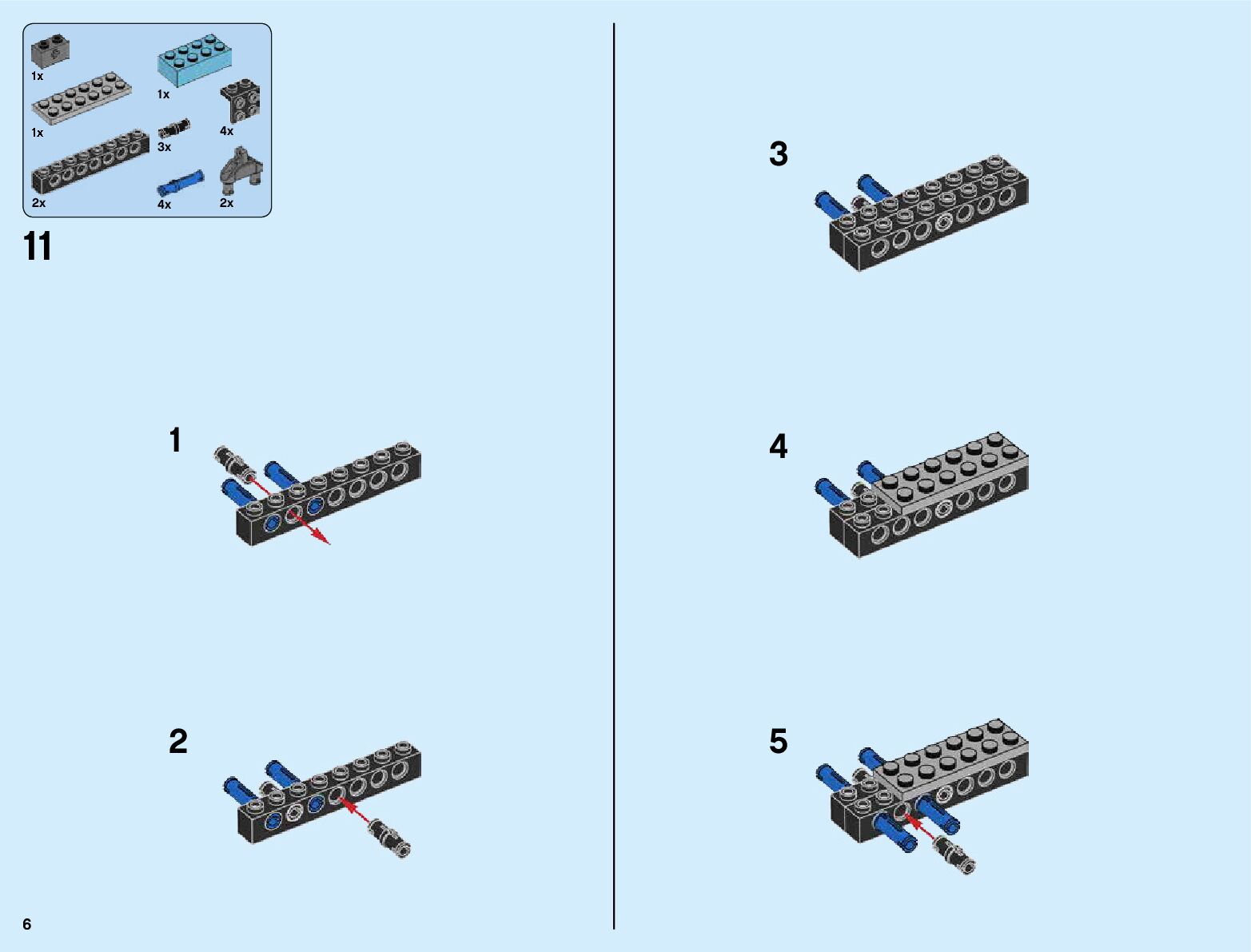 1x
1x
1x
4x
3x
2x
4x
2x

11

1

2

3

4

5

6