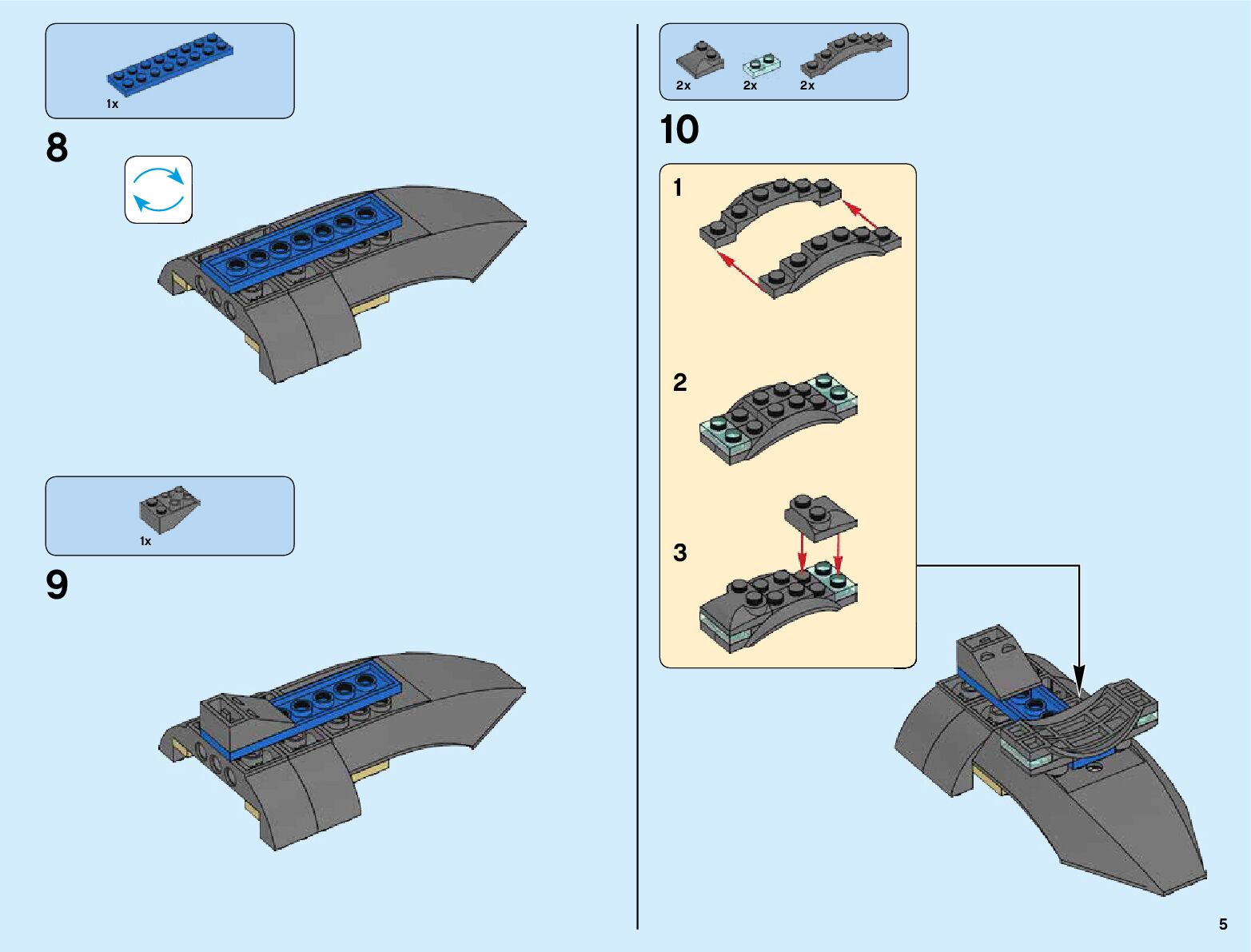 1x

8

1x

9

2x 2x 2x

10

1

2

3

5