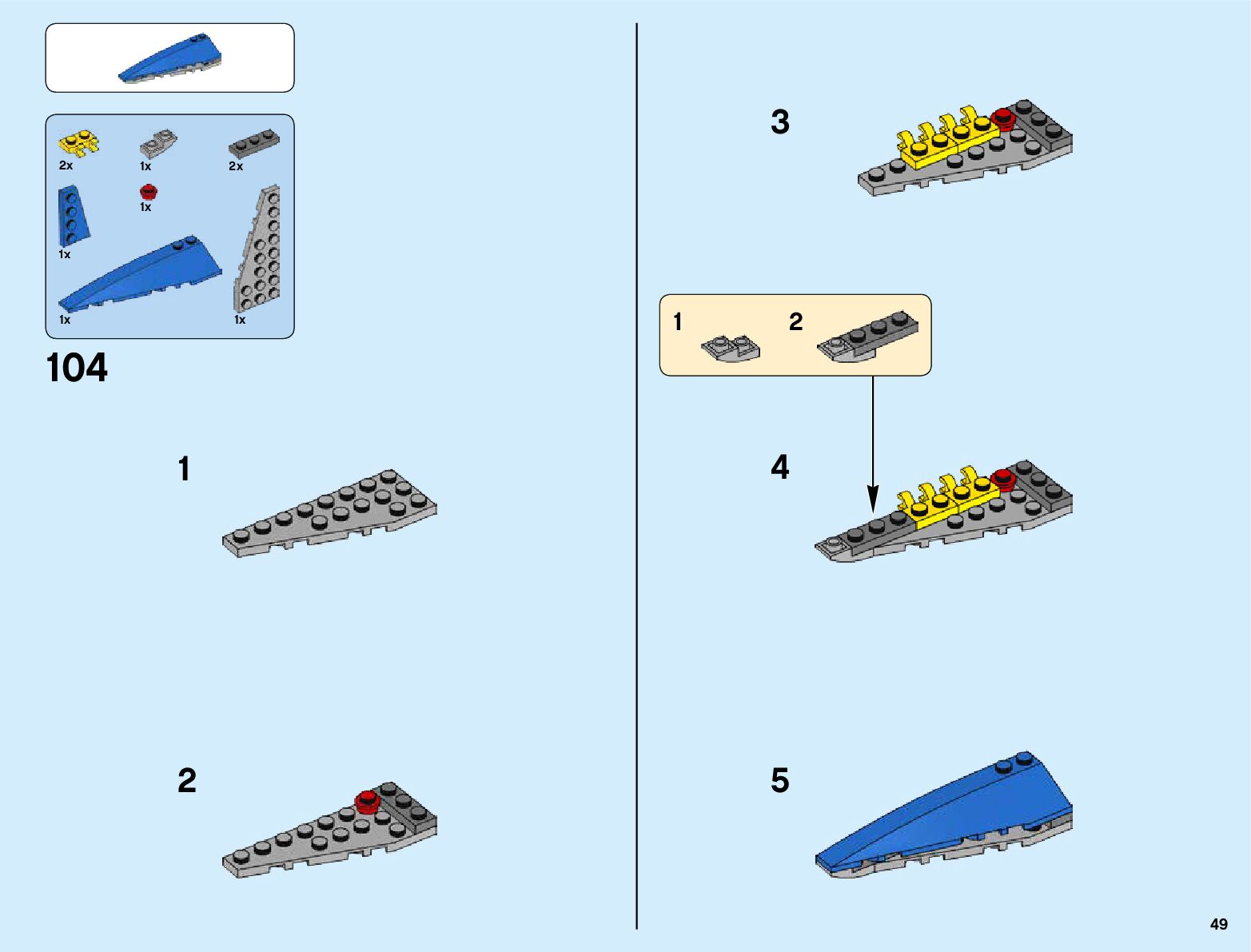 2x
1x
2x
1x
1x
1x
1x

104

1

2

3

1
2

4

5

49