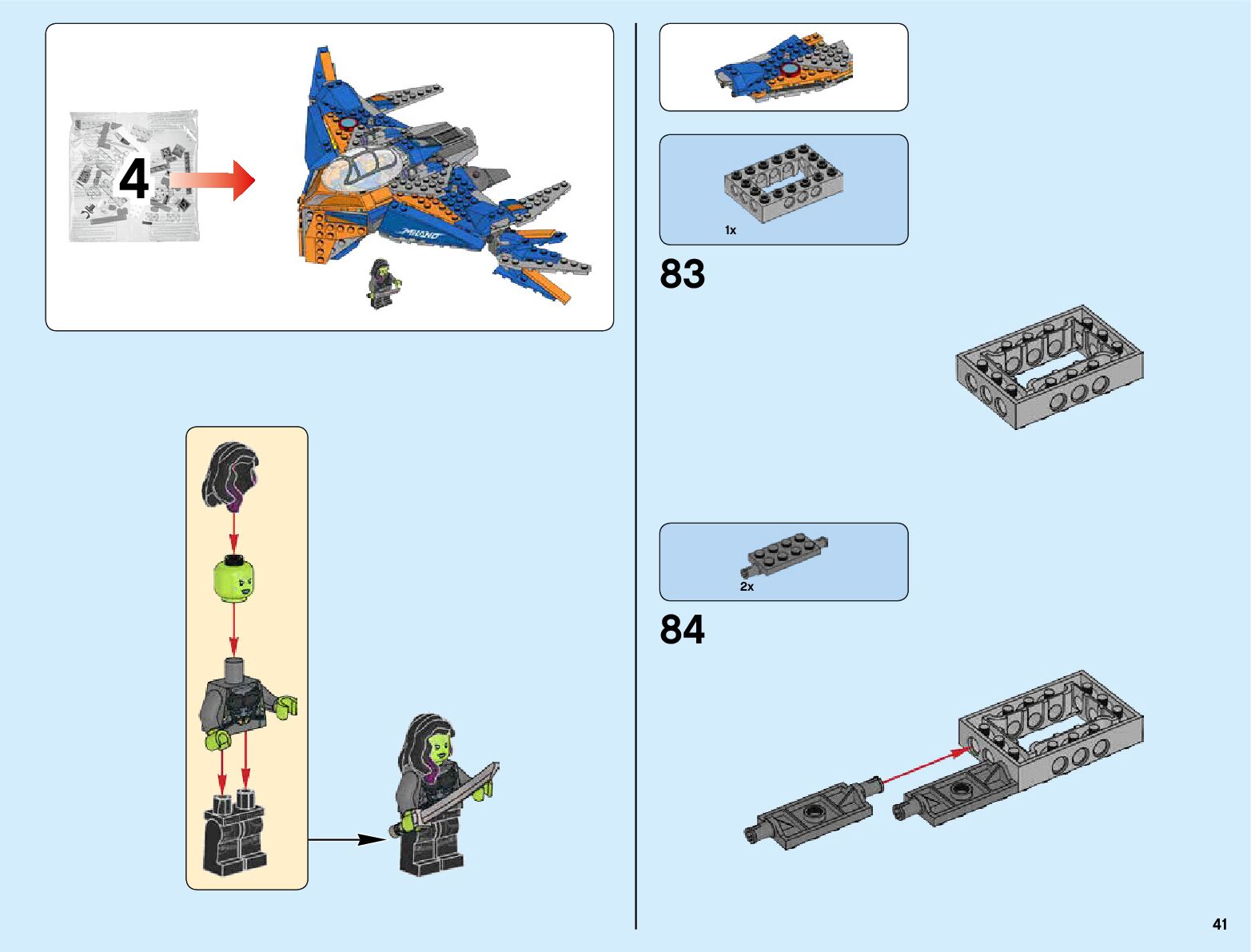 4

MILANO

1x

83

2x

84

41