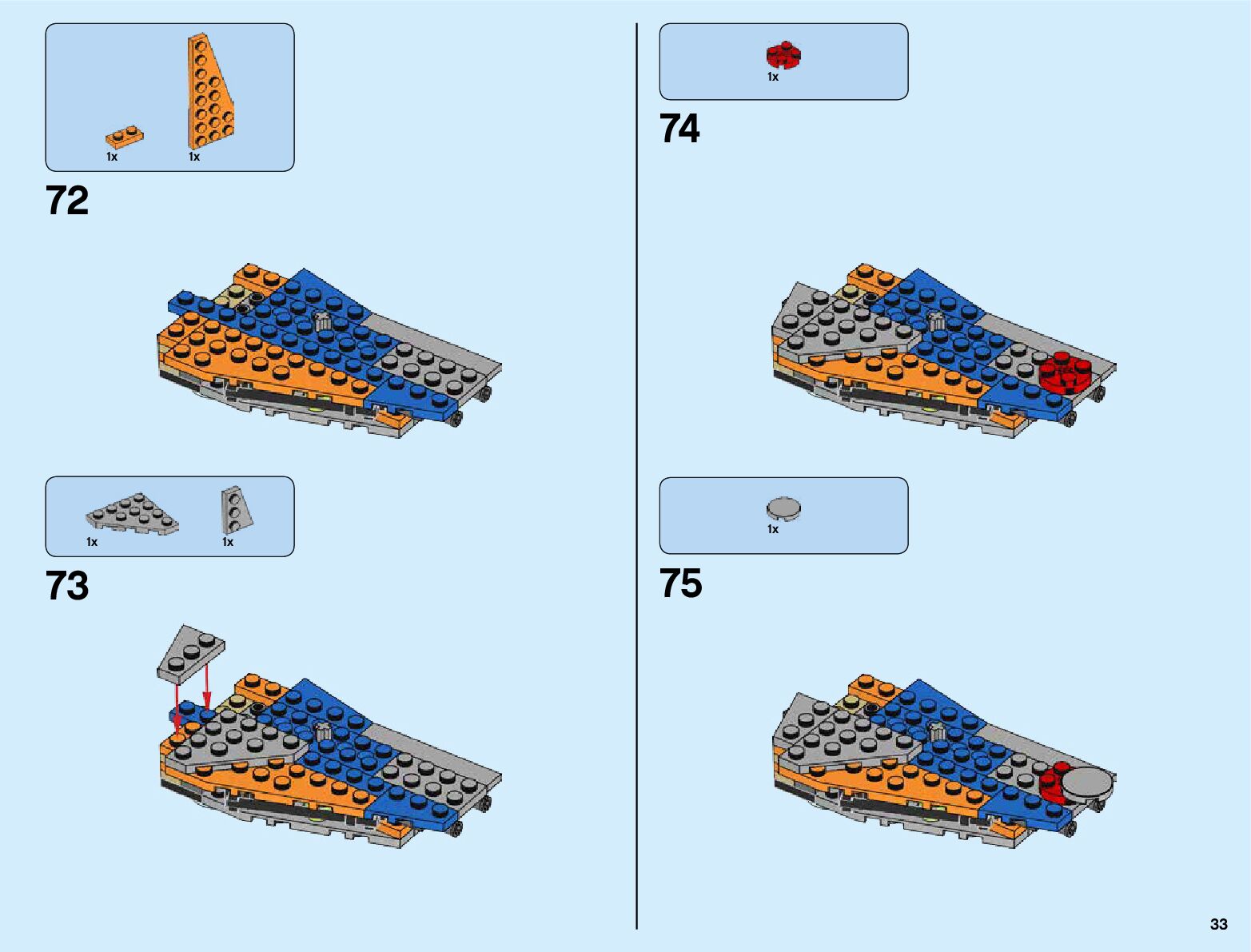 1x 1x

72

1x 1x

73

1x

74

1x

75

33