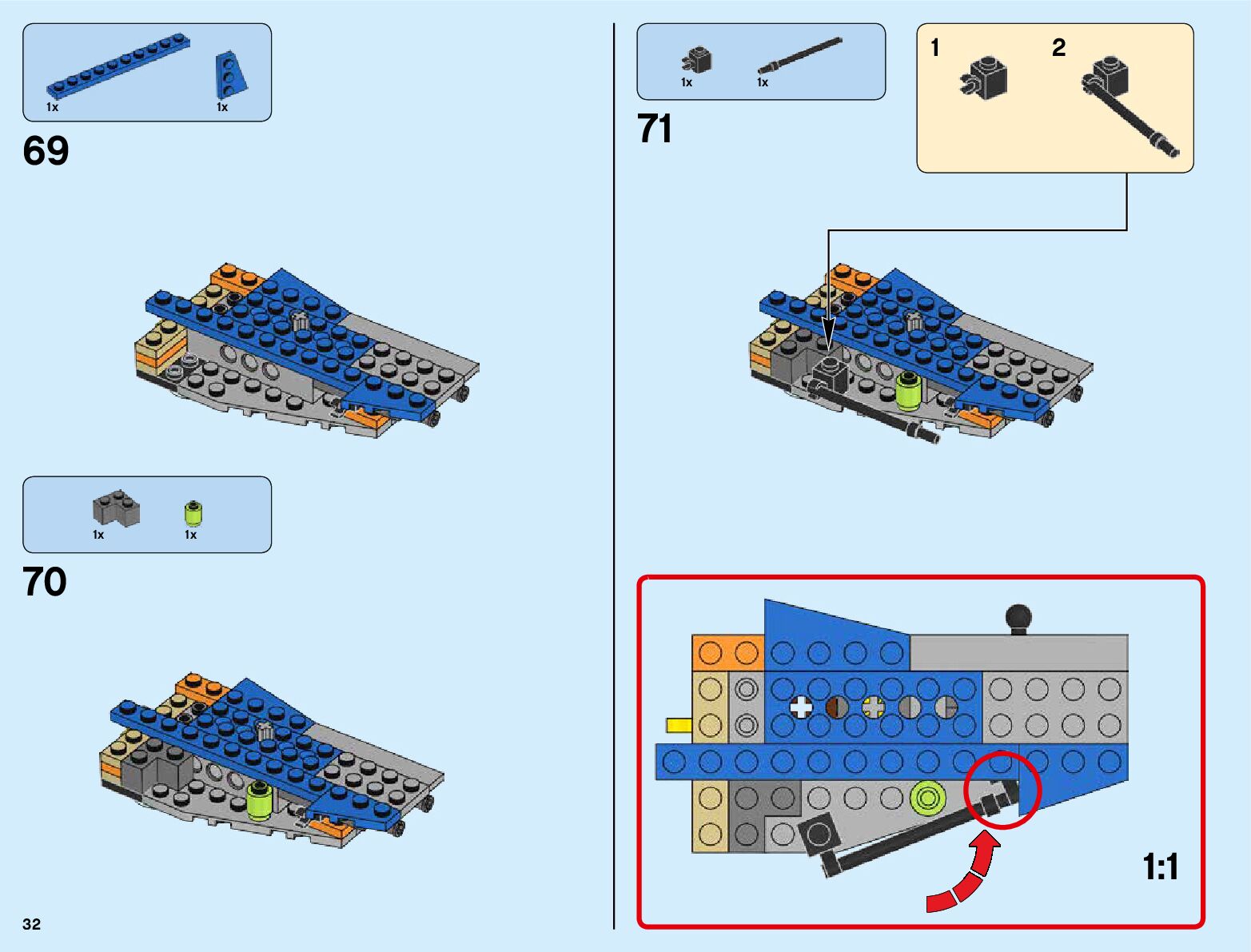 1x 1x

69

1x 1x

70

32

1x 1x

71

1 2

1:1