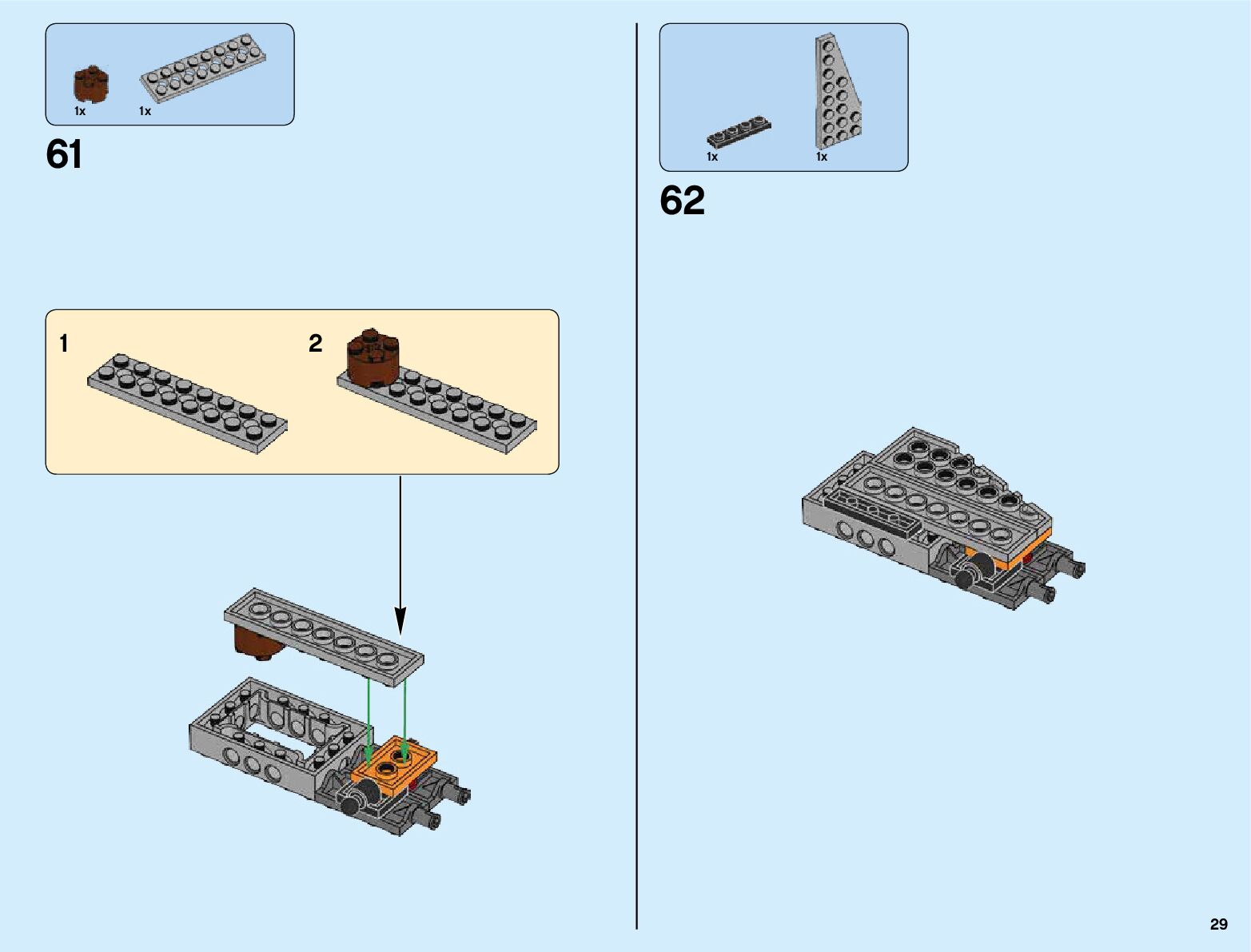 1x 1x

61

1

2

1x 1x

62

29