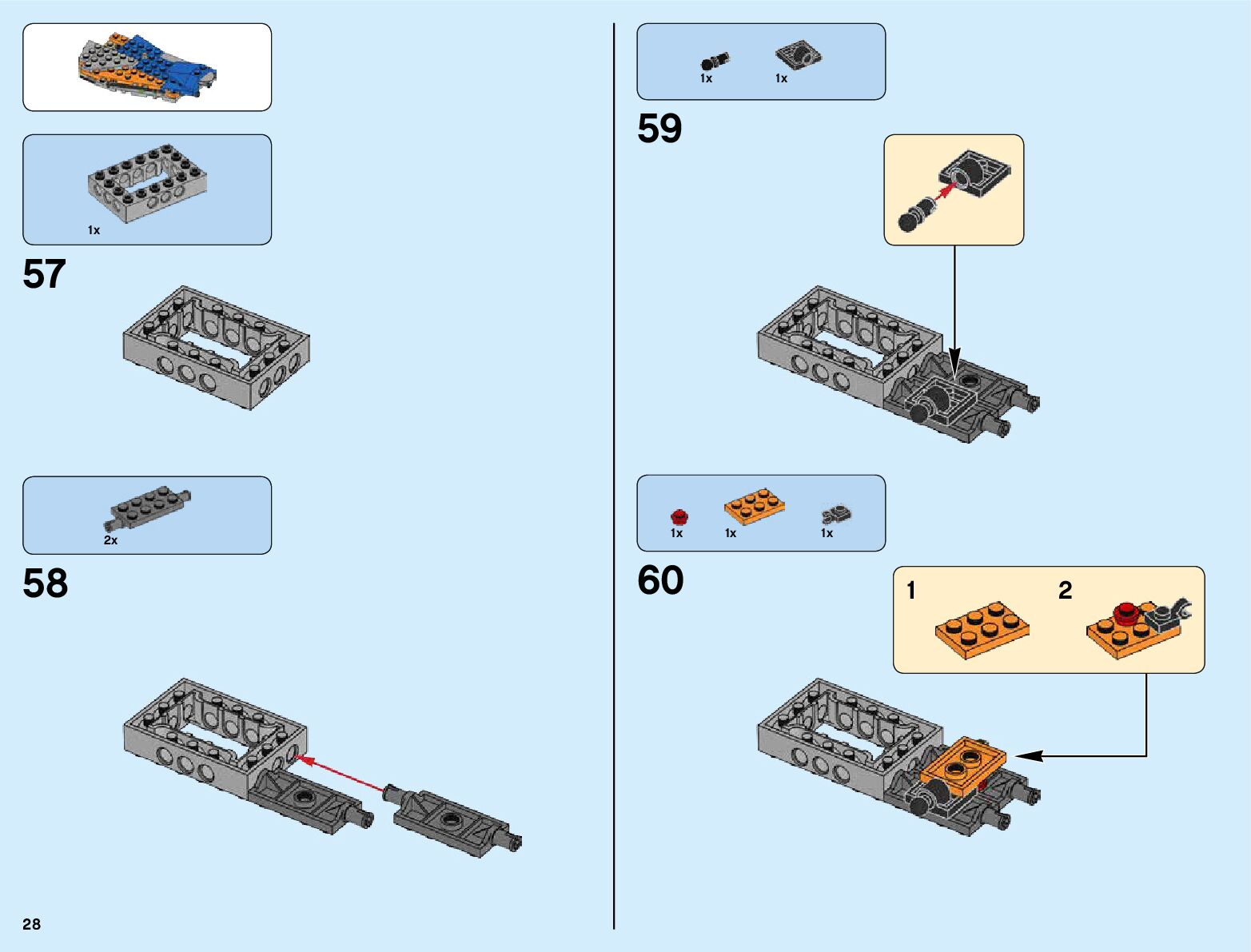 1x

57

2x

58

28

1x
1x

59

1x
1x
1x

60

1
2