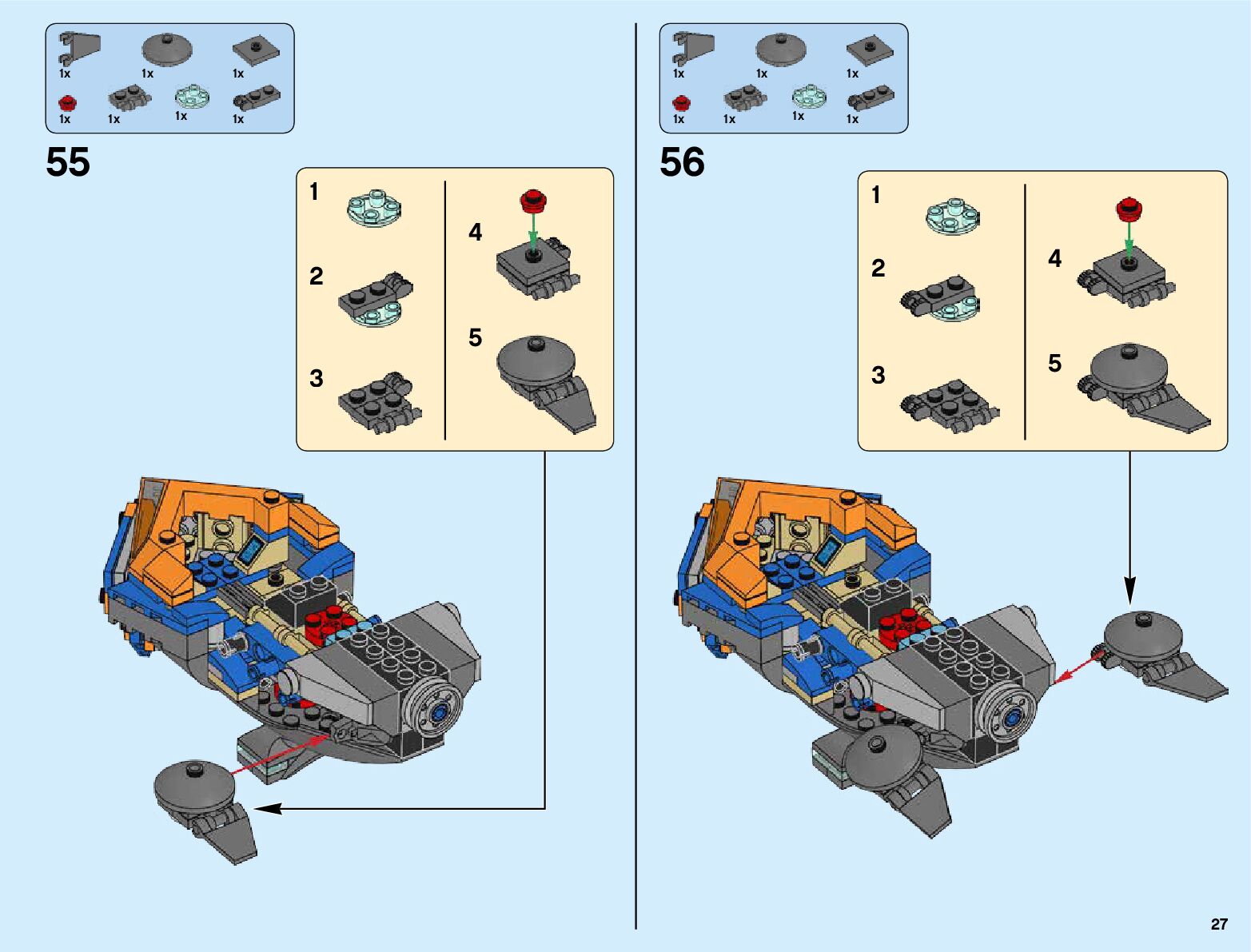 1x 1x 1x
1x 1x 1x 1x

55

1
2
3
4
5

1x 1x 1x
1x 1x 1x 1x

56

1
2
3
4
5

27