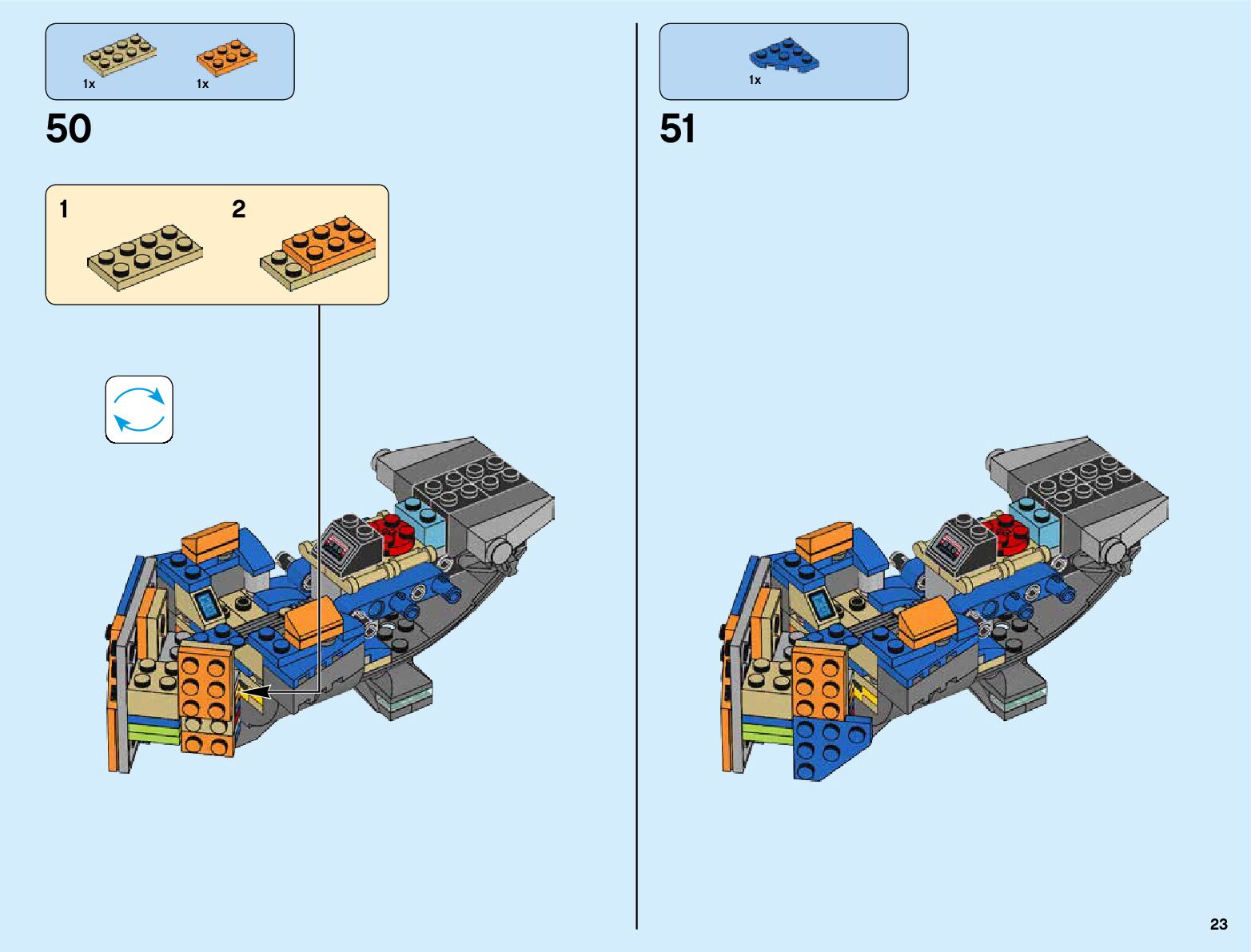 1x 1x

50

1 2

1x

51

23