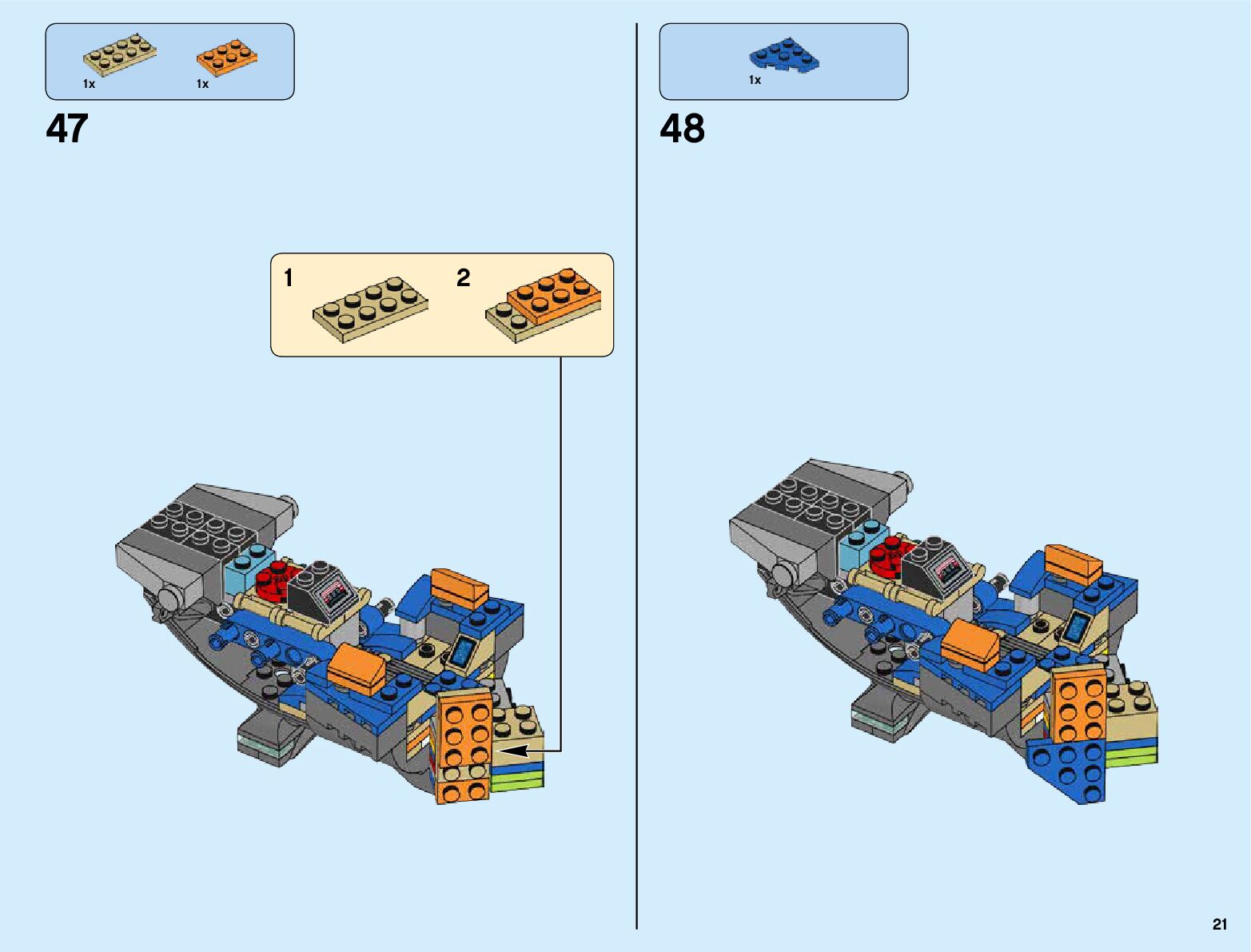 1x 1x

47

1 2

1x

48

21