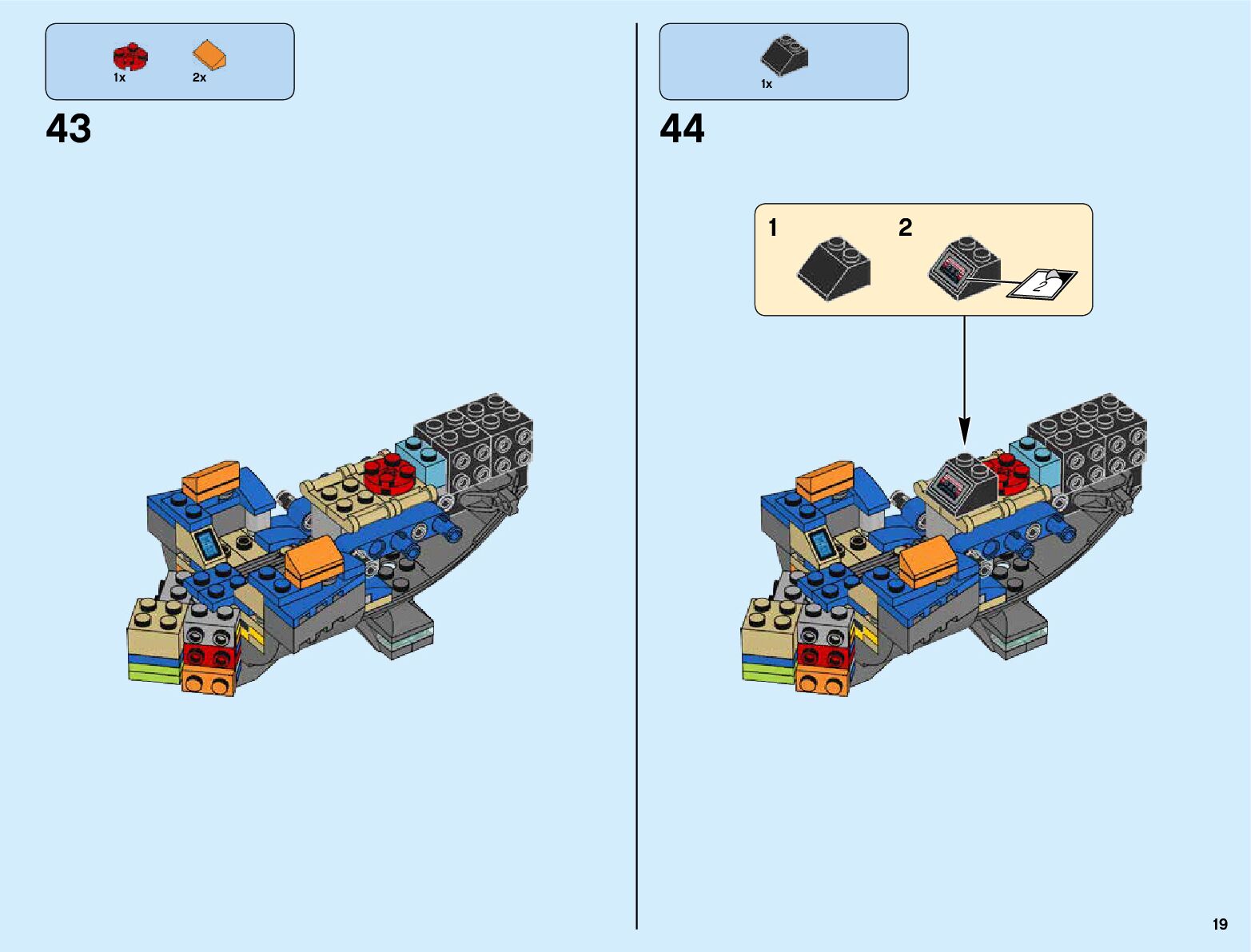 1x 2x

43

1x

44

1 2

2

19