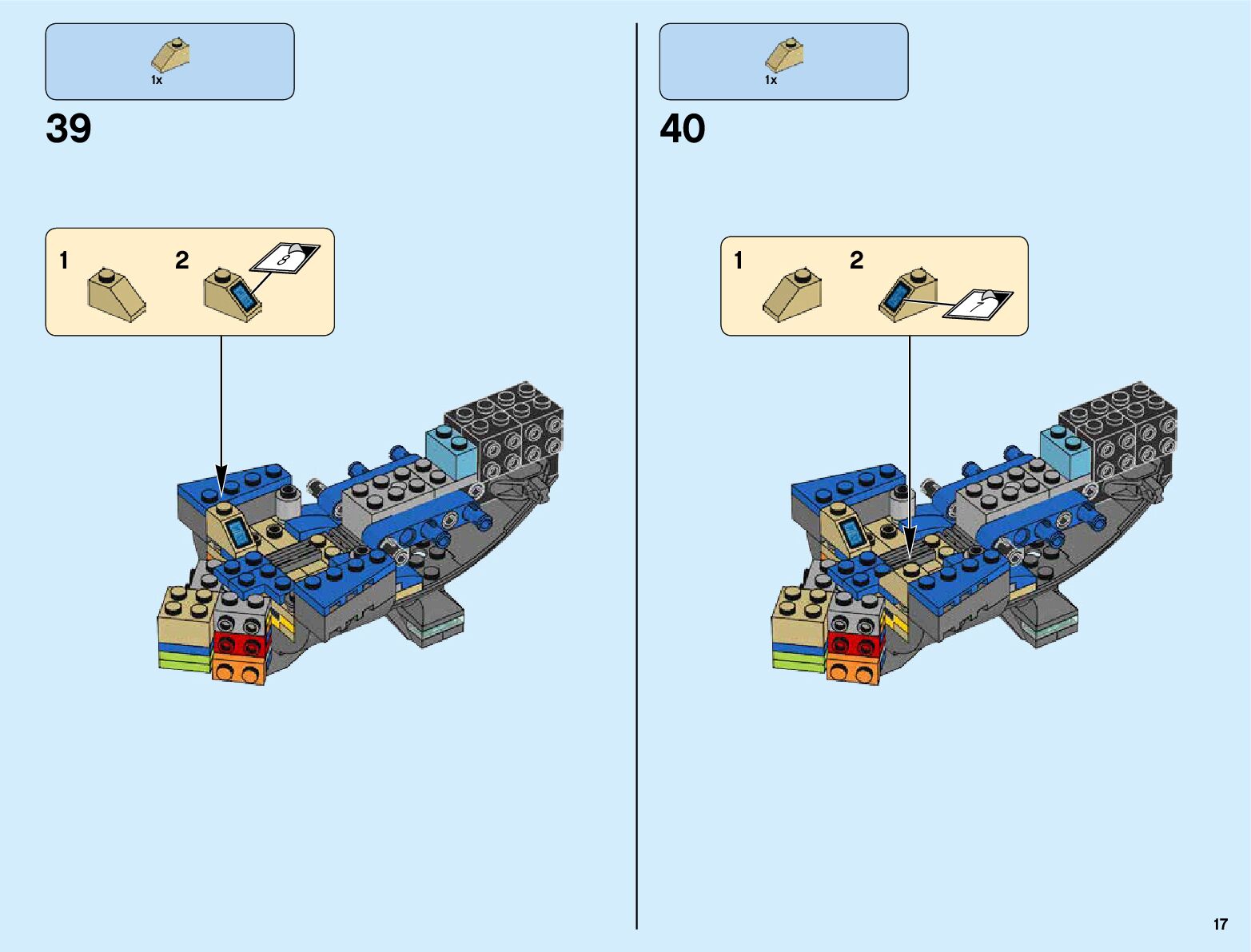 1x

39

1

2

8

1x

40

1

2

7

17