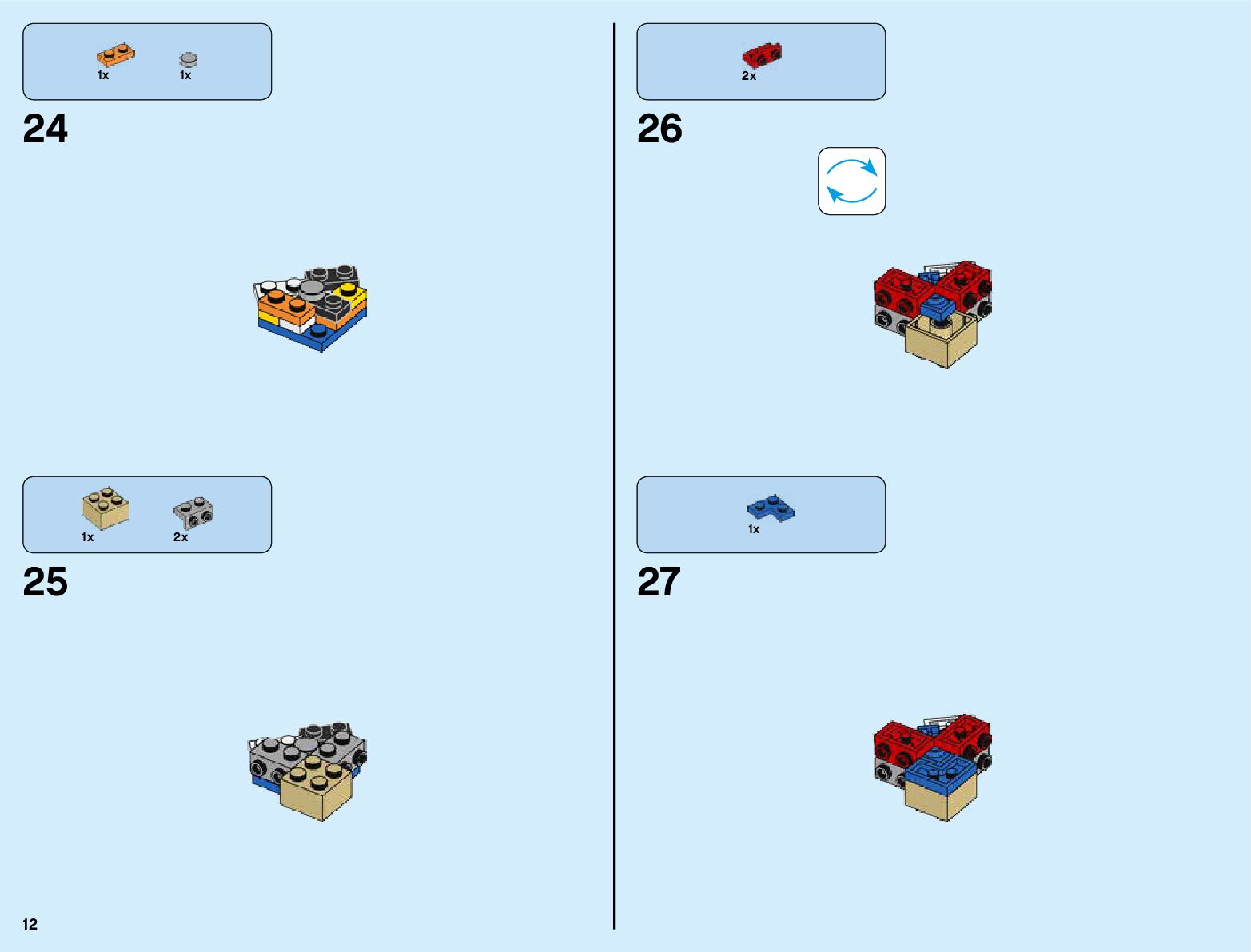 1x 1x

24

1x 2x

25

12

2x

26

1x

27