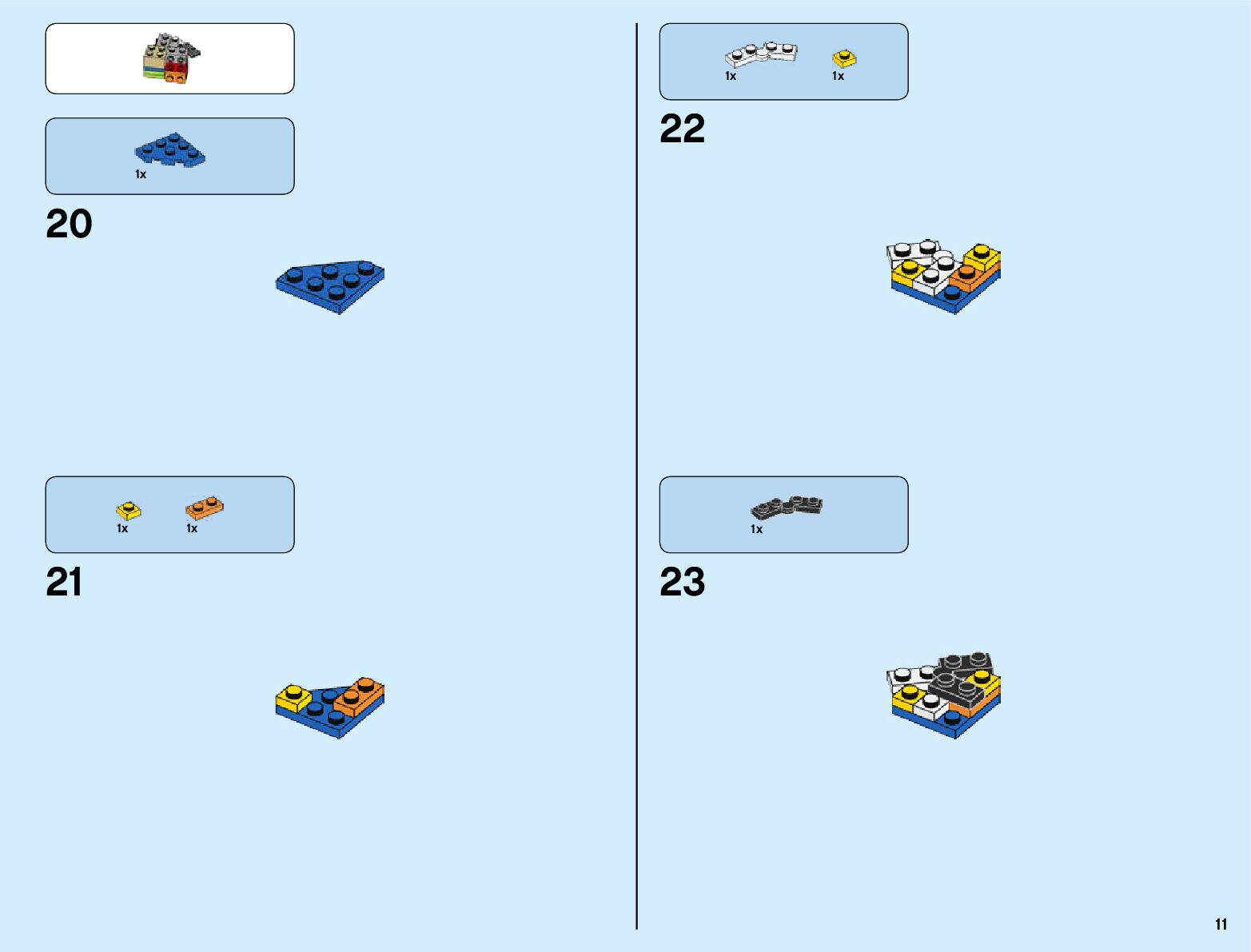 1x

20

1x 1x

21

1x 1x

22

1x

23

11