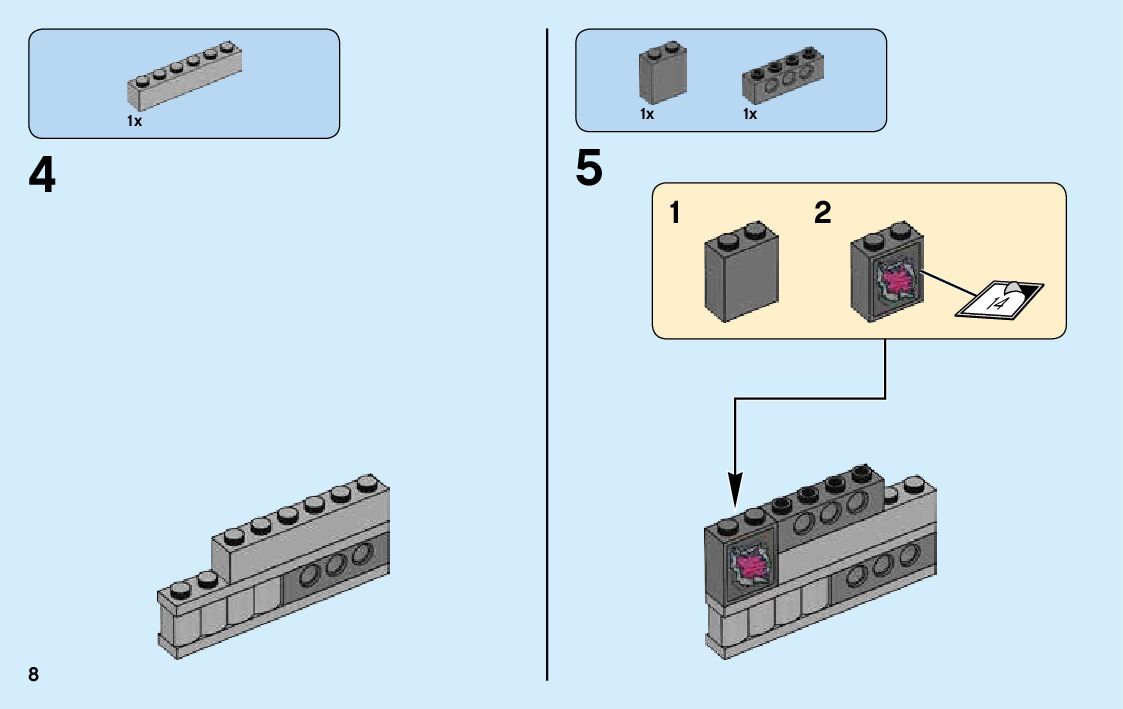 1x

4

8

1x 1x

5

1 2

14