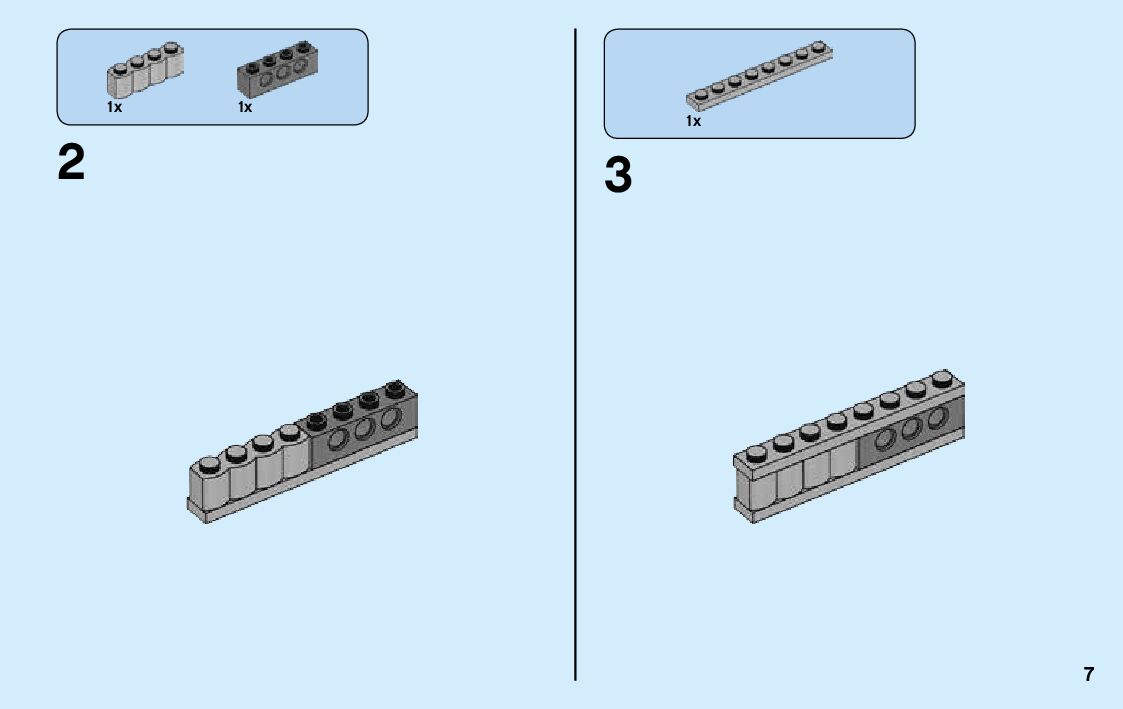 1x 1x

2

1x

3

7